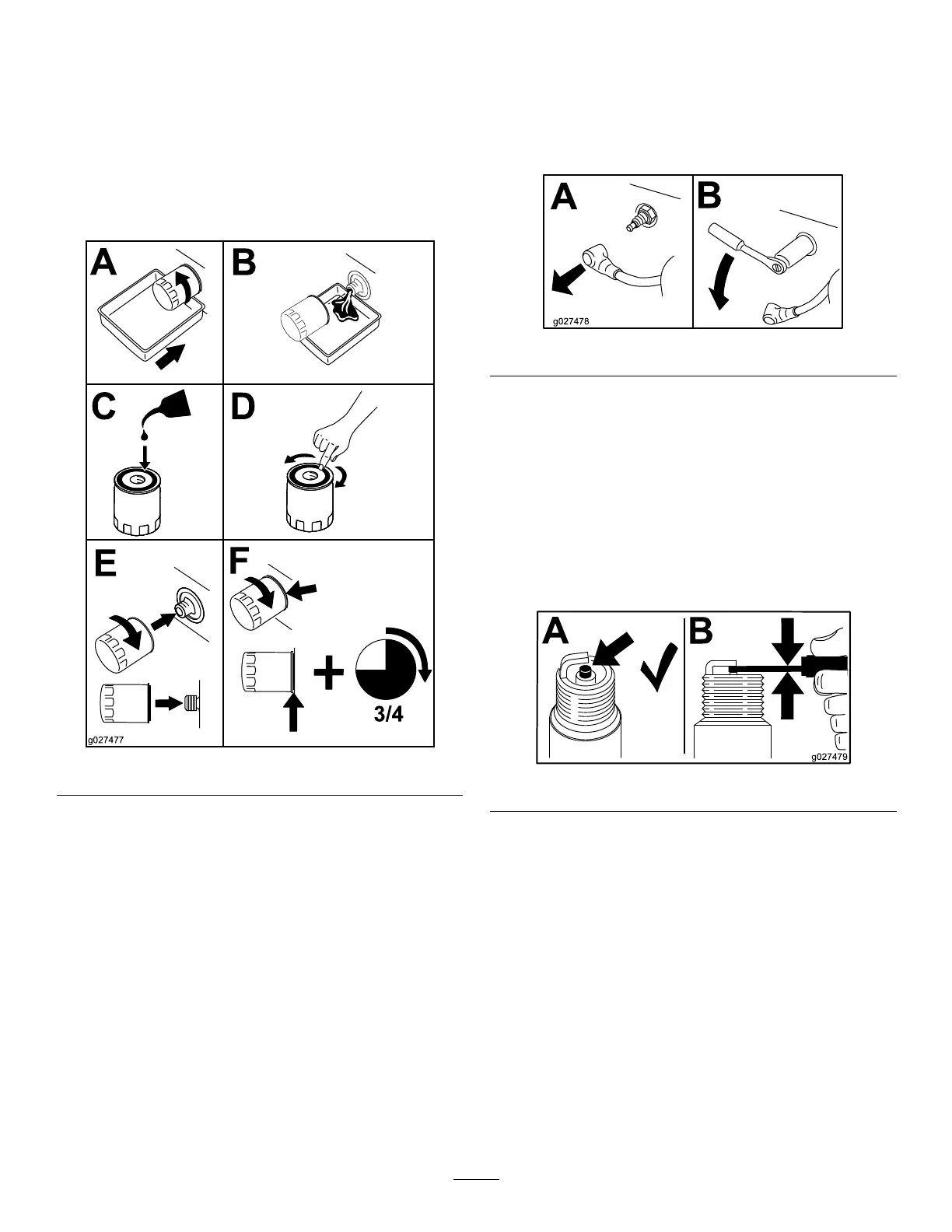 A

B

C

D

E

F

3/4

g027477

A

B

g027478

A

B

g027479