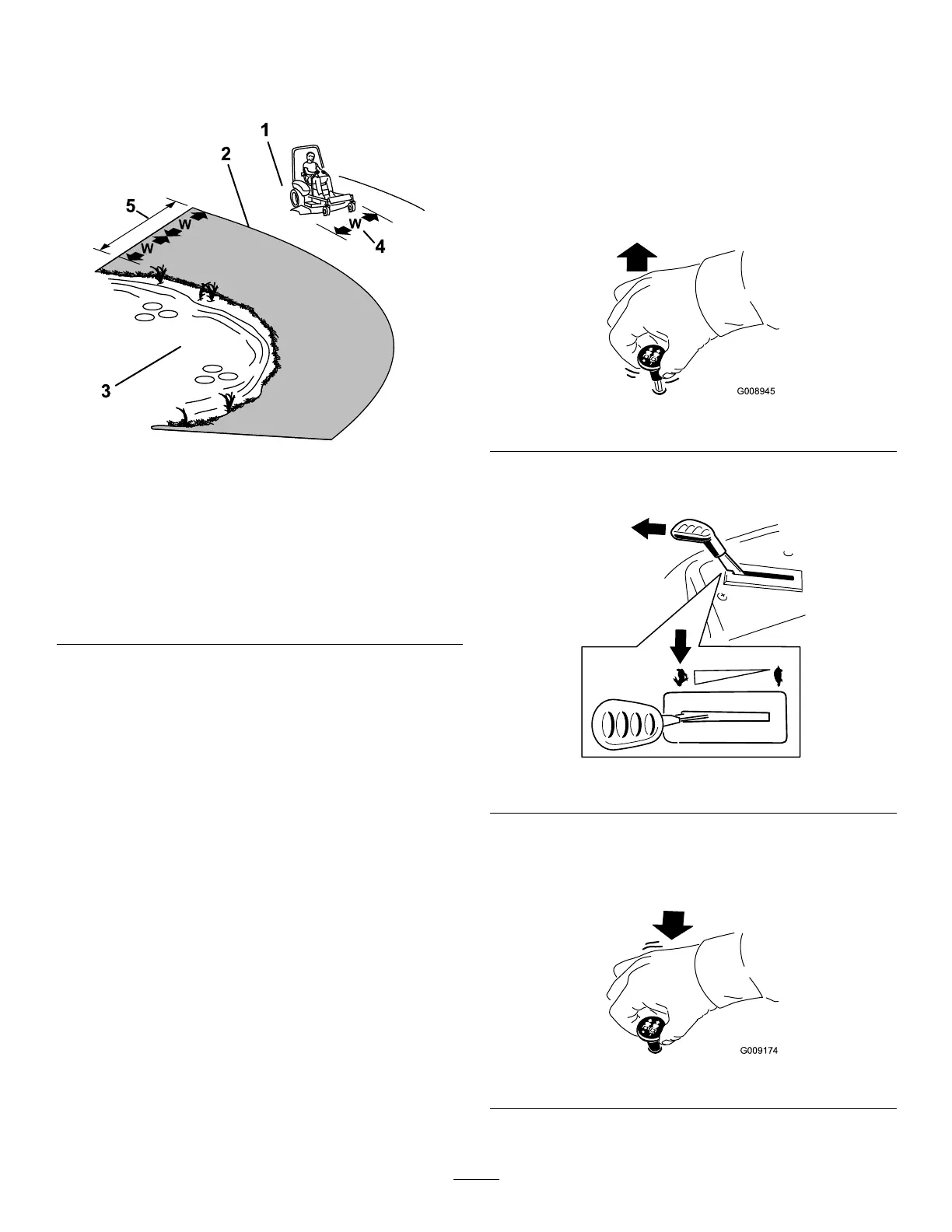 1

2

5

W

W

W

4

3

G008945

G009174