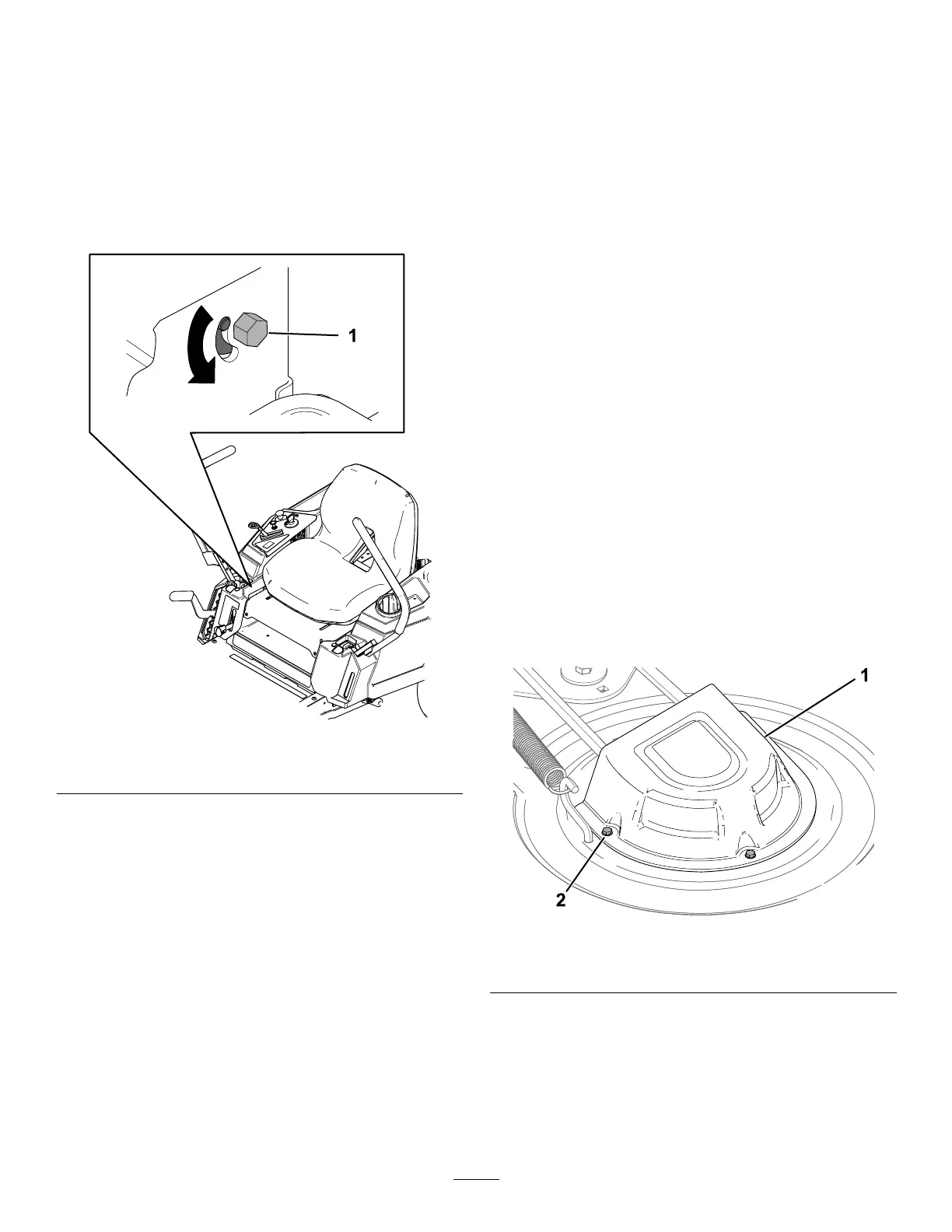 1

1

2