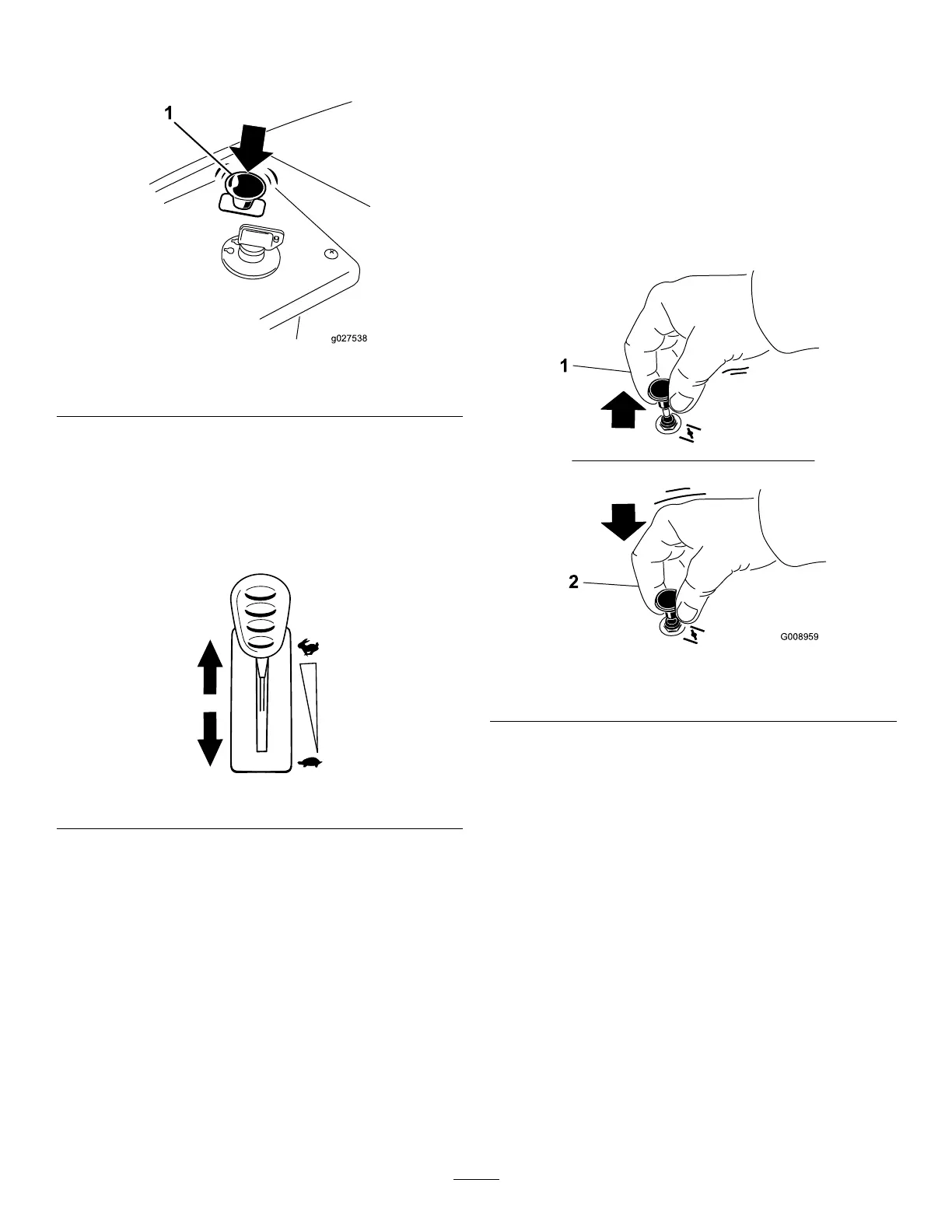 1

g027538

1

2

G008959