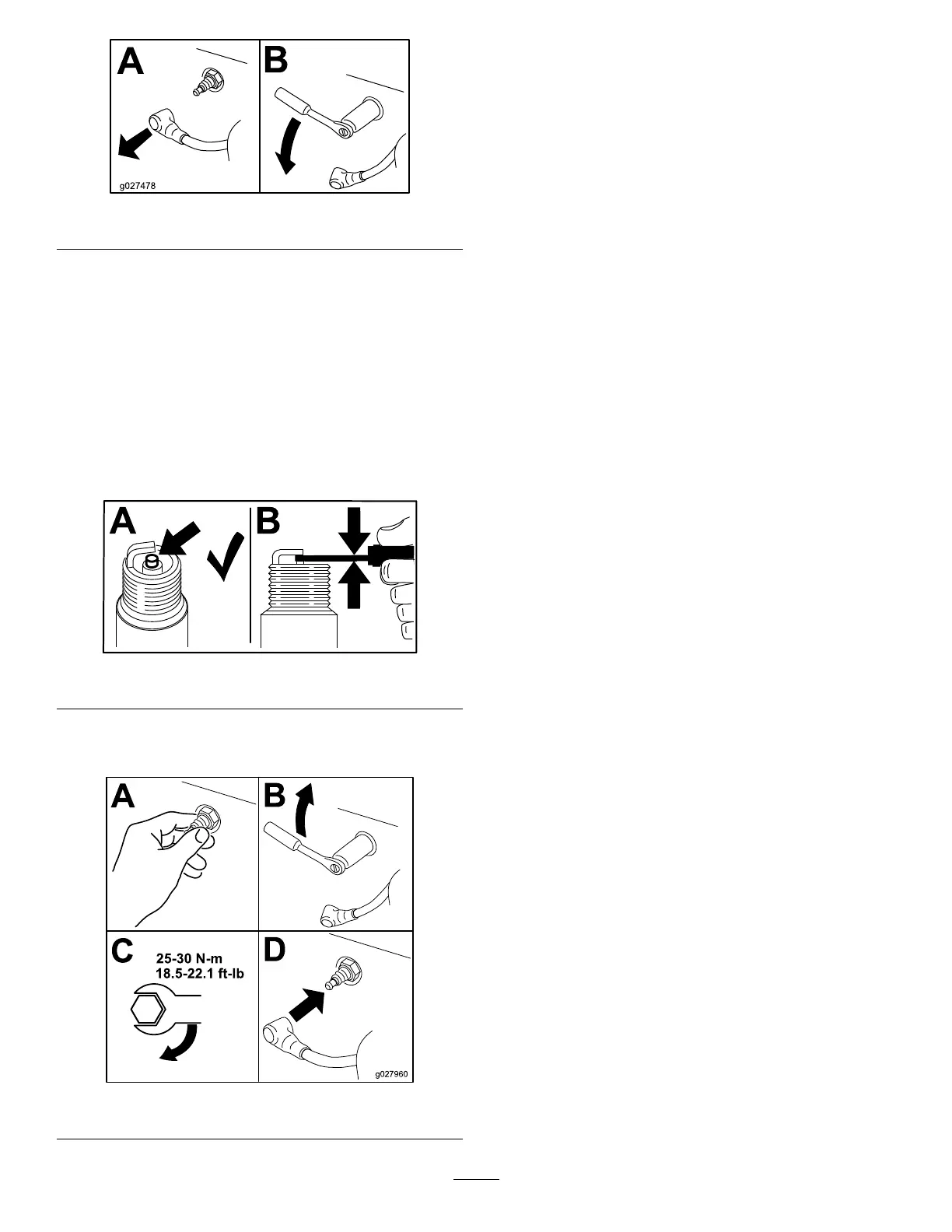 A

B

g027478

A

B

A

B

C

25-30 N-m
18.5-22.1 ft-lb

D

g027960