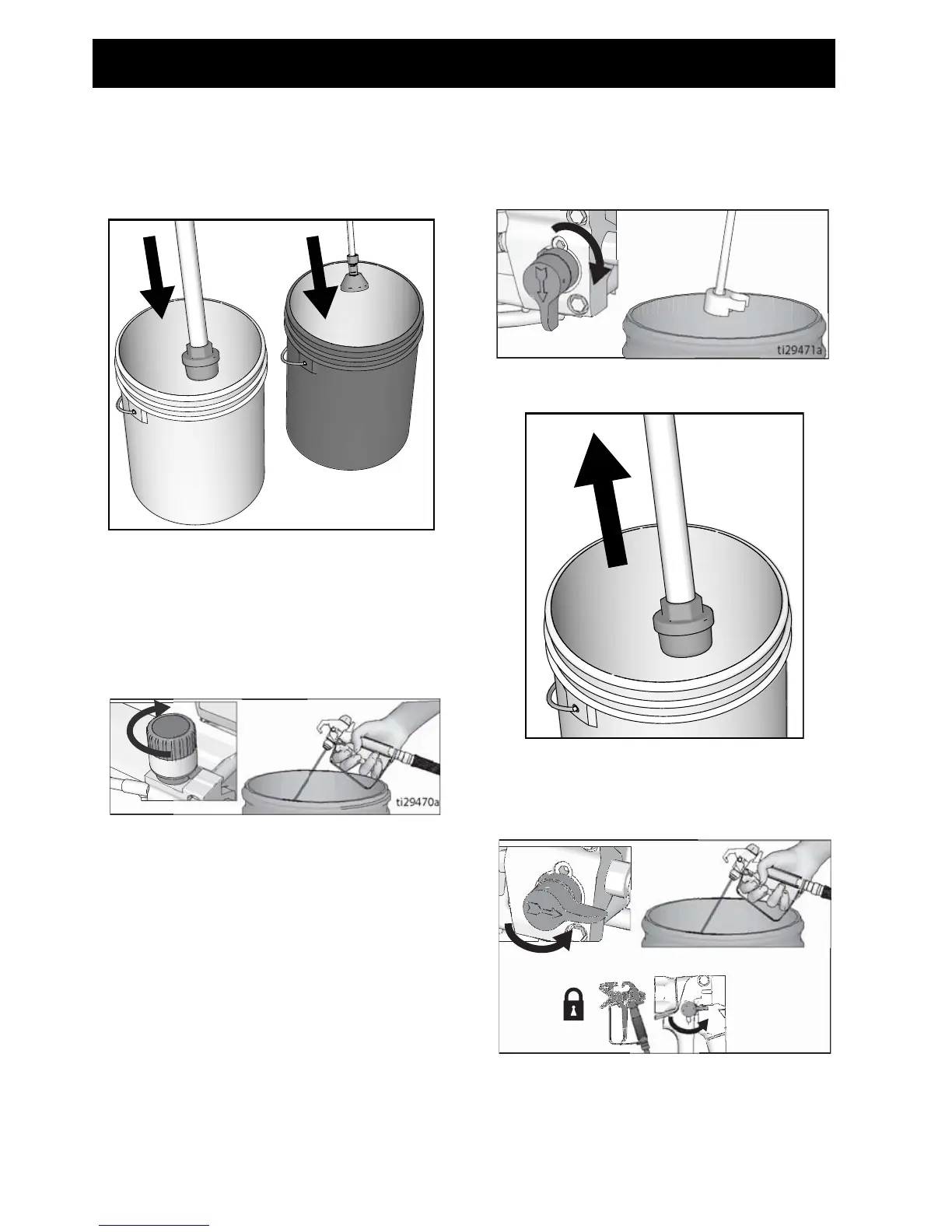 ti29471a

ti29470a