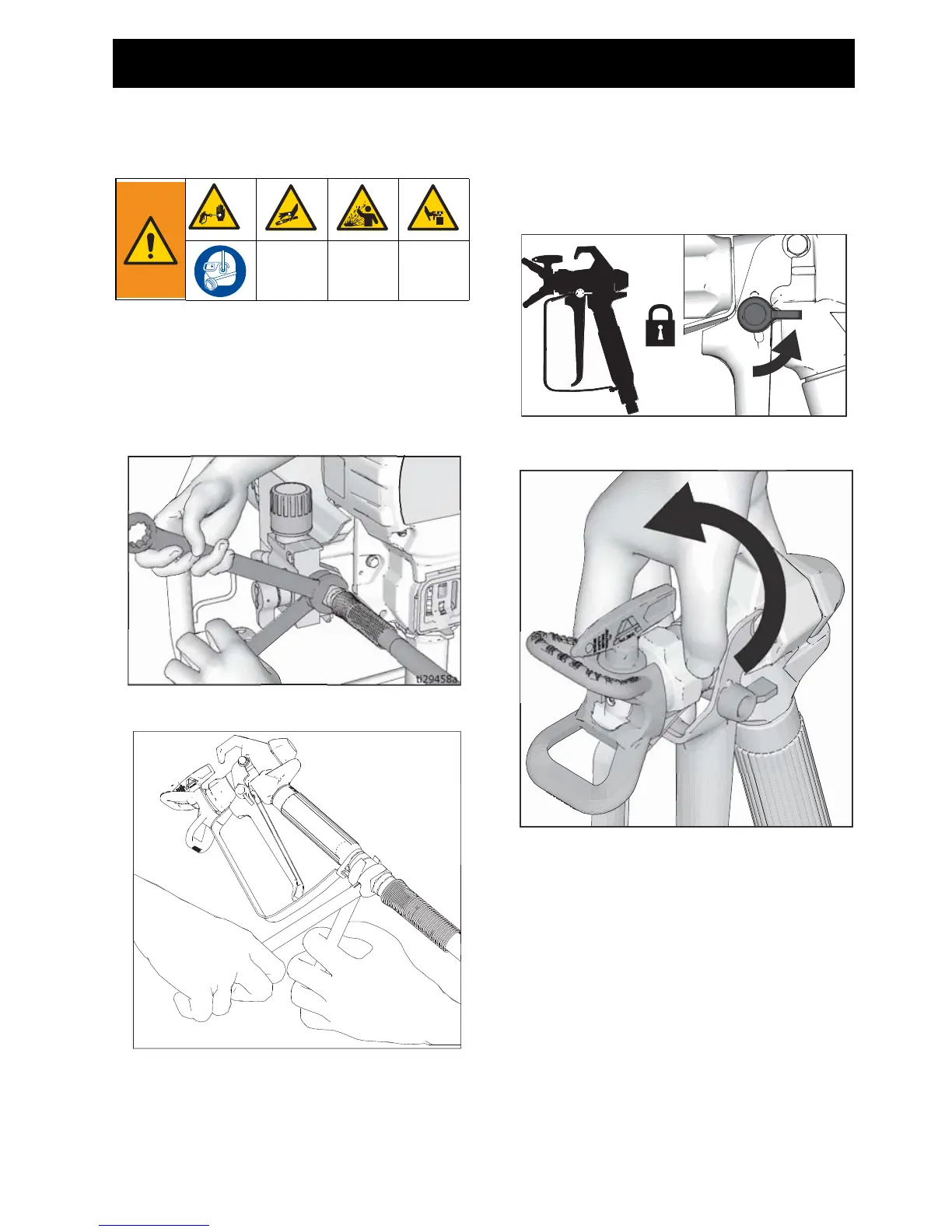 ti29458a