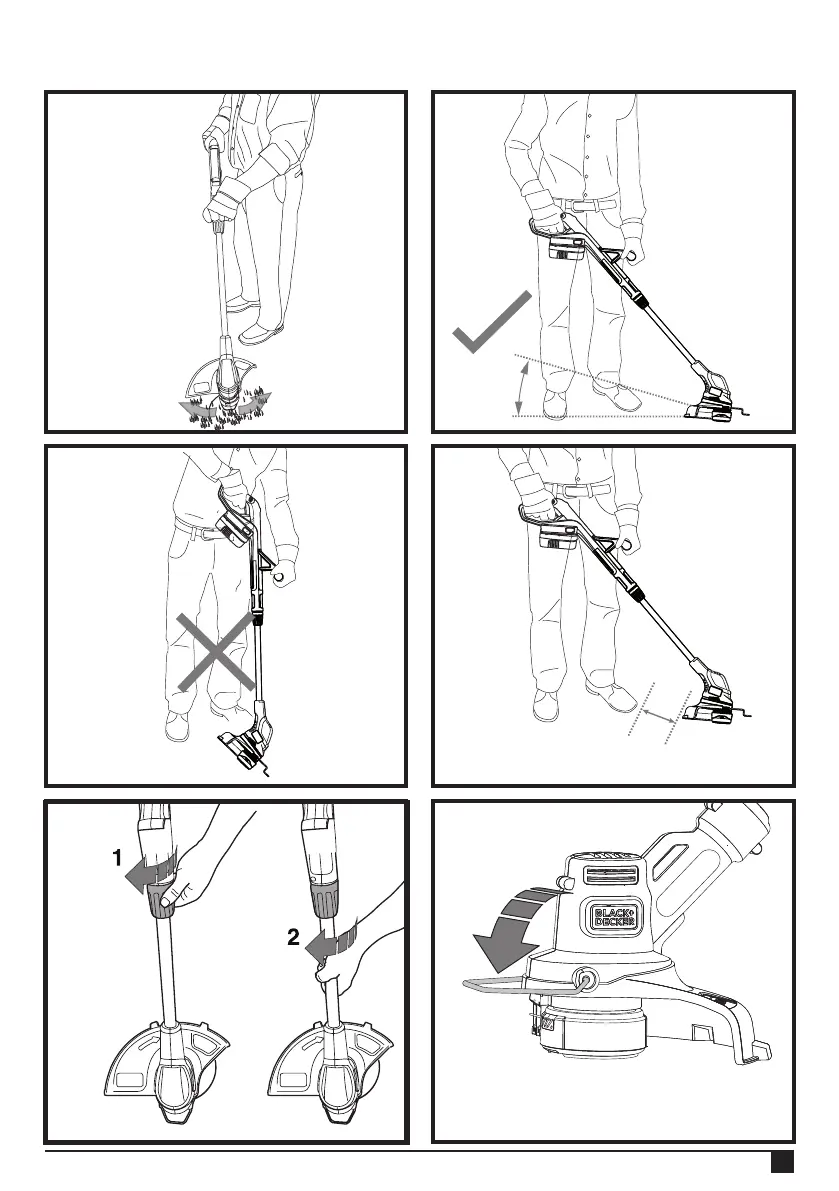 1

2

BLACK+DECKER