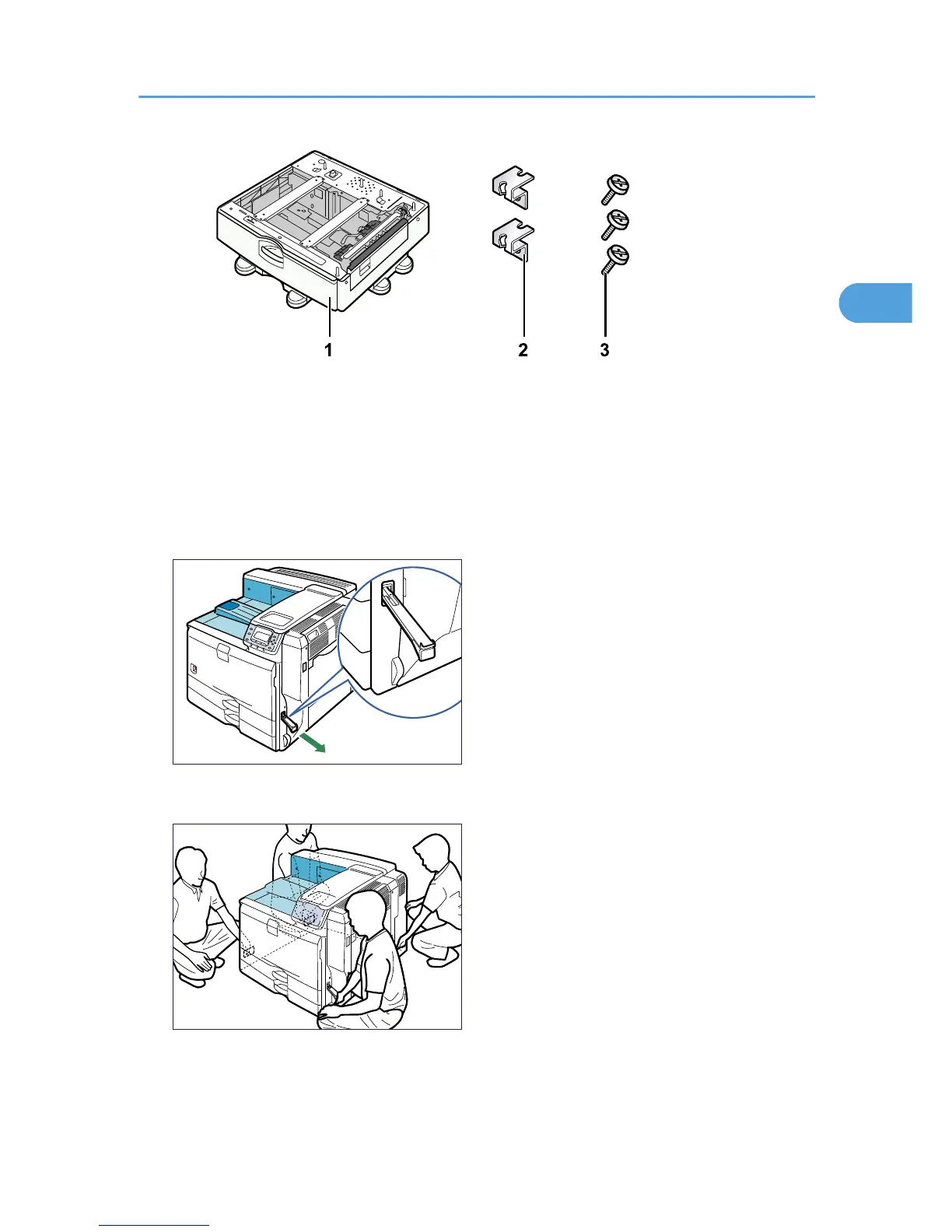 1

2

3