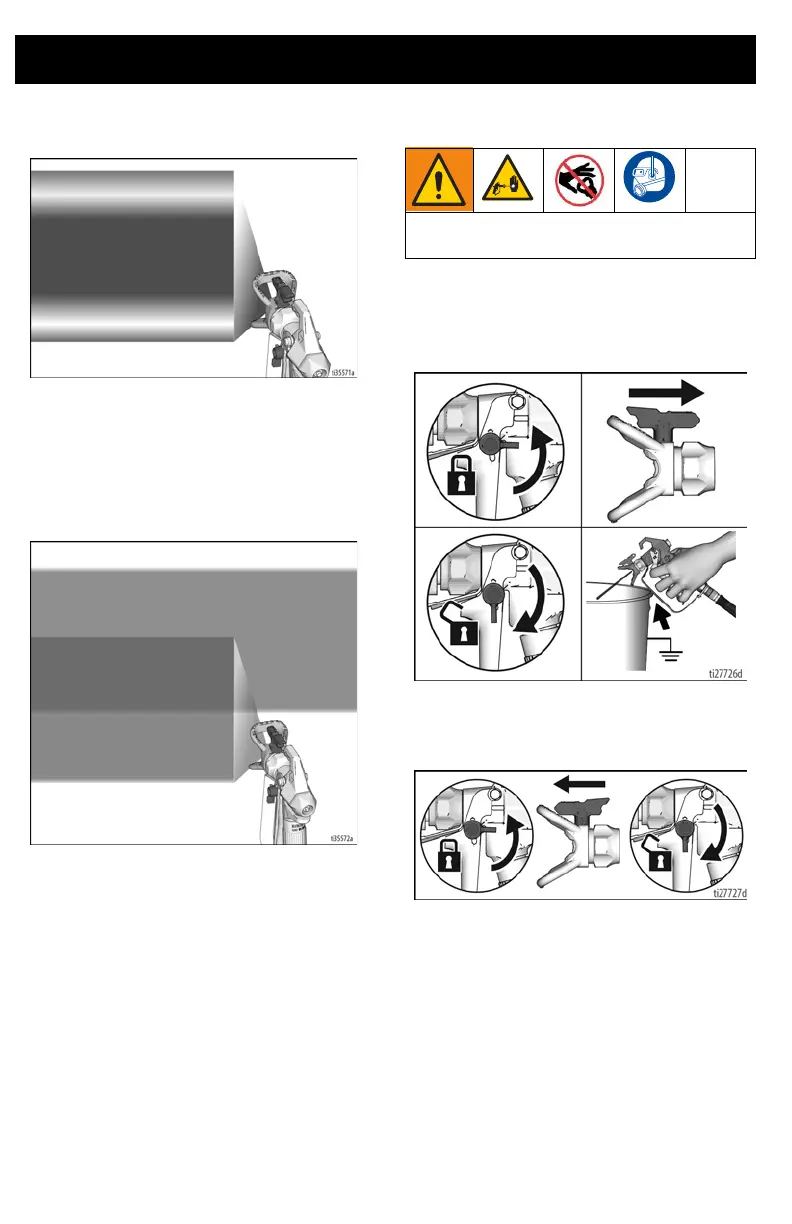 ti35571a

ti35572a

ti27726d

ti27727d