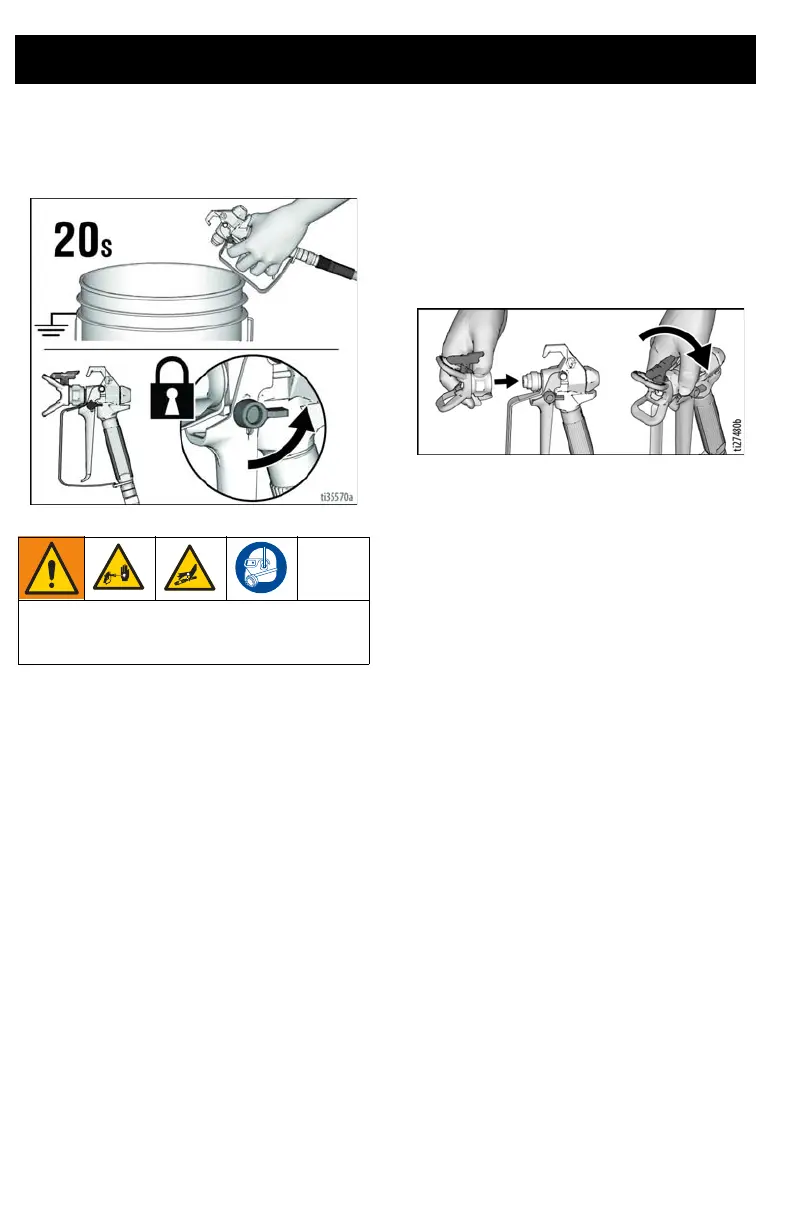 20s

ti35570a

ti27480b