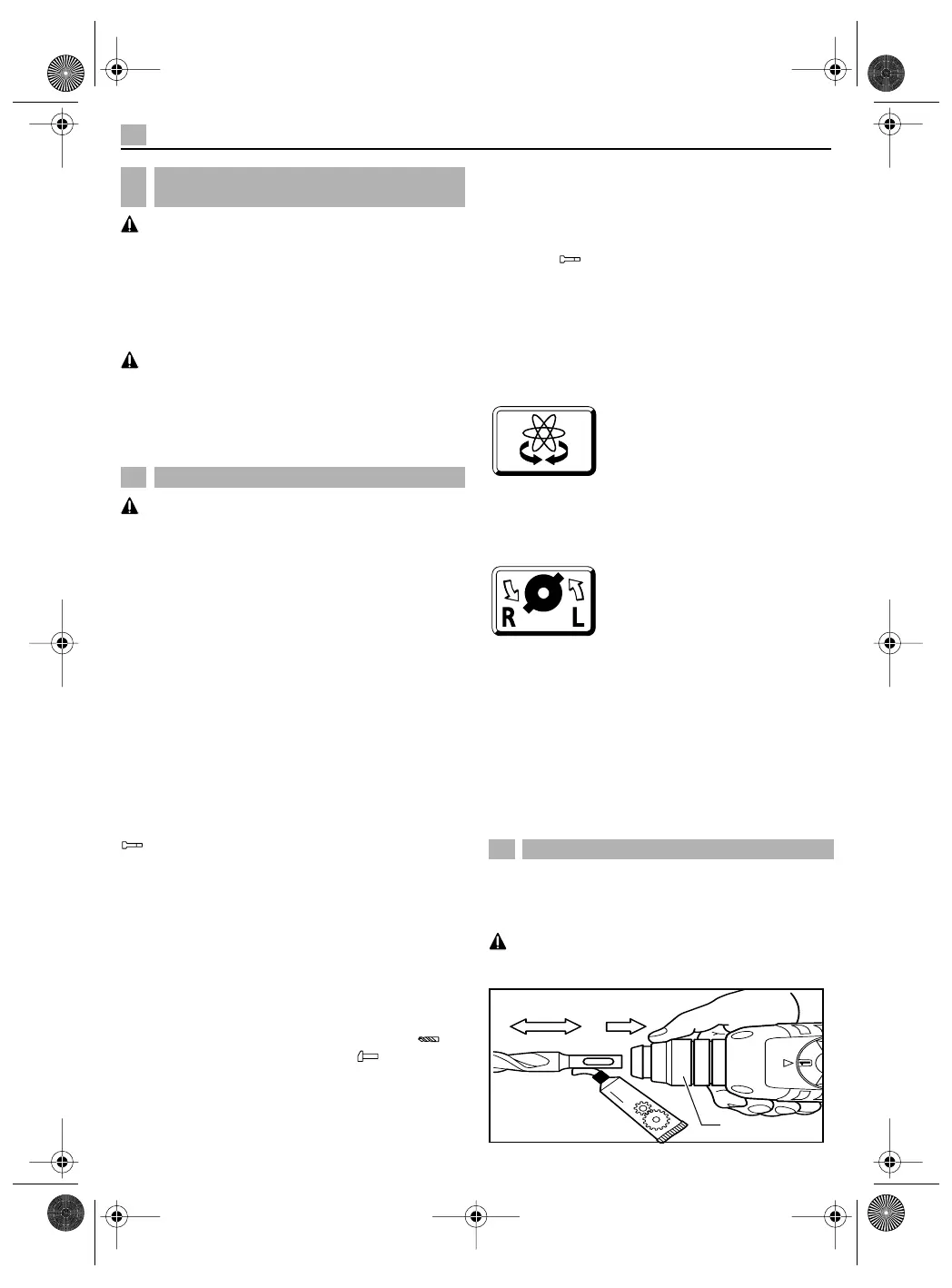 R

L