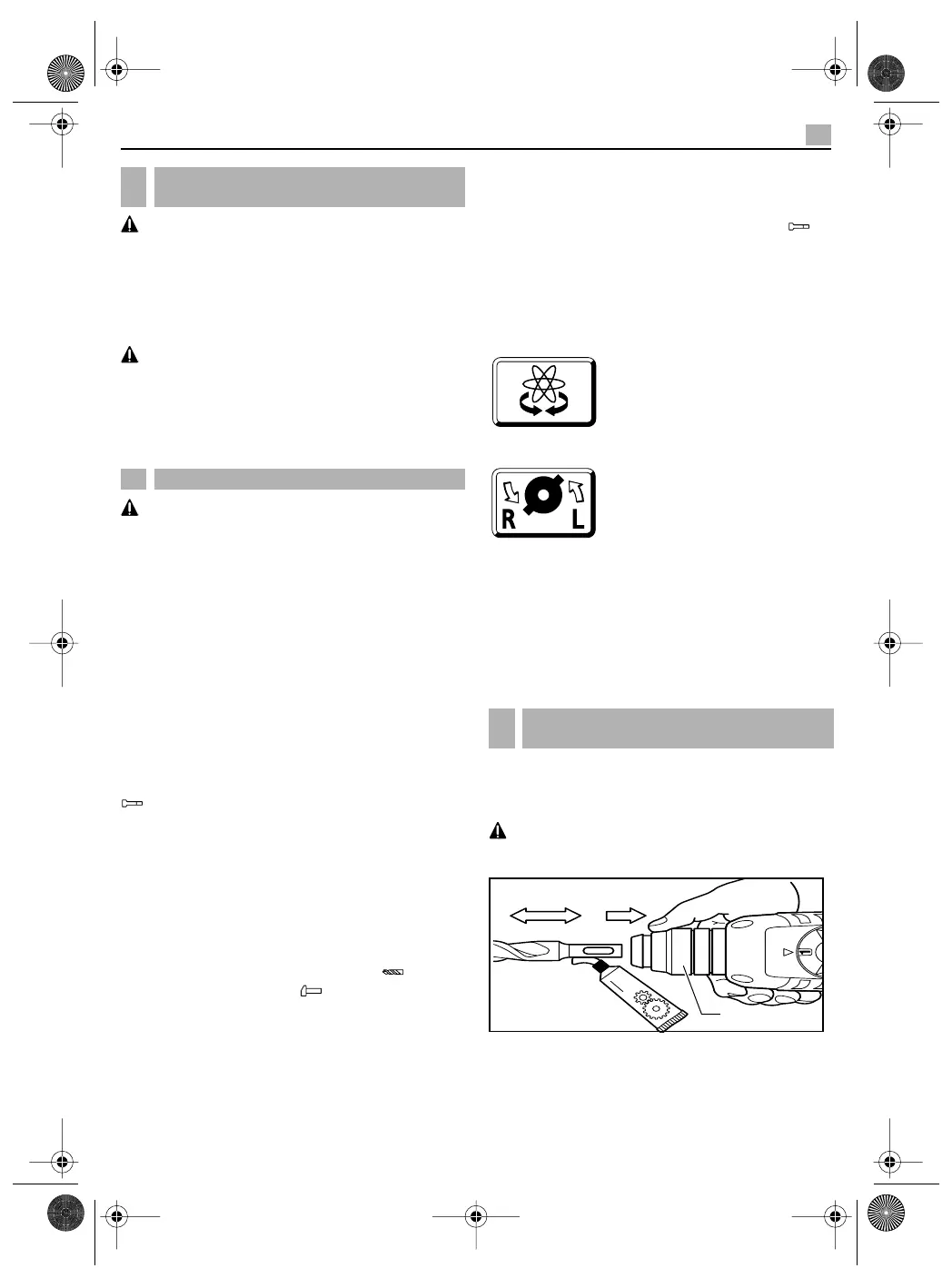 R L