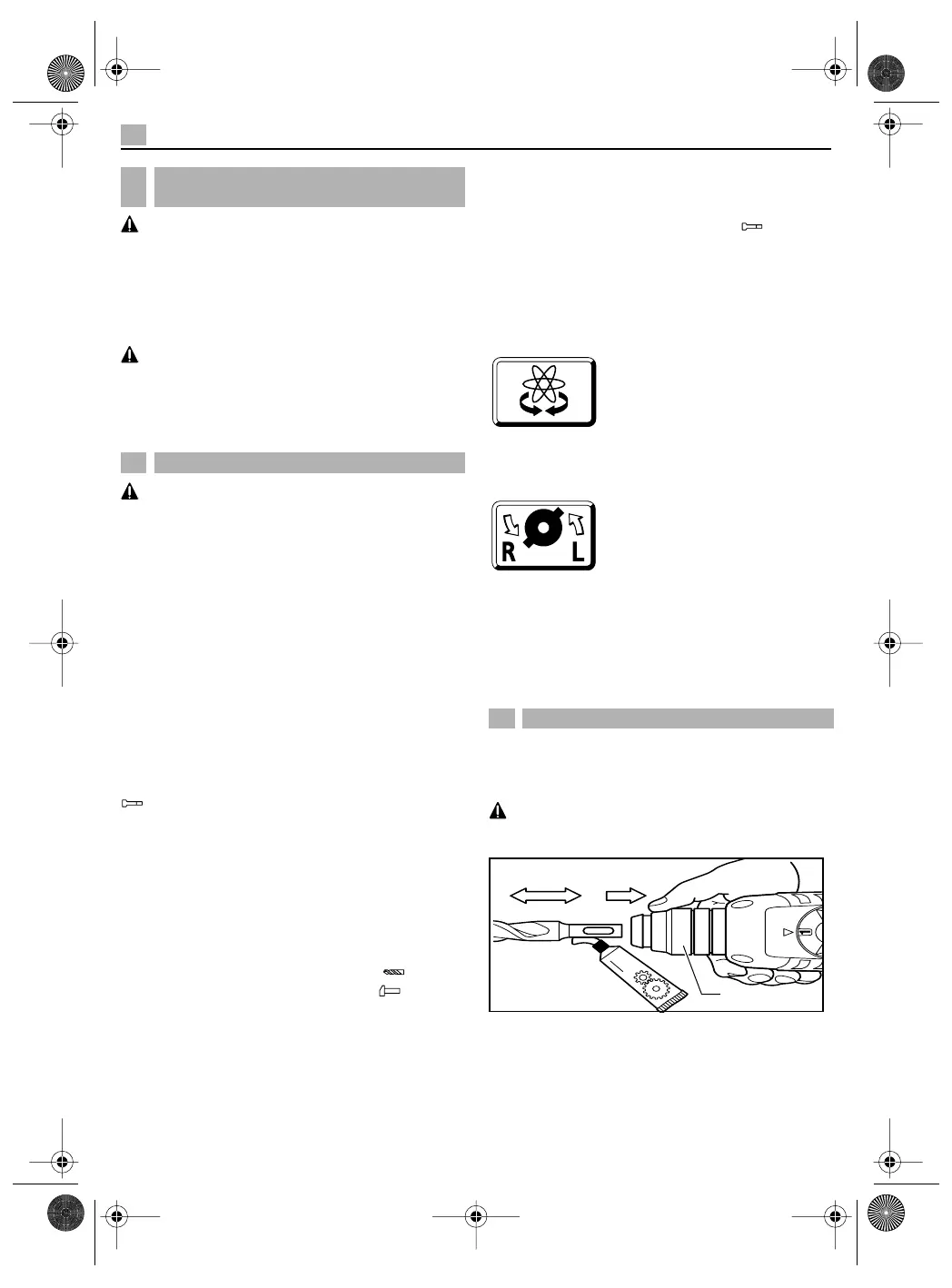 R L