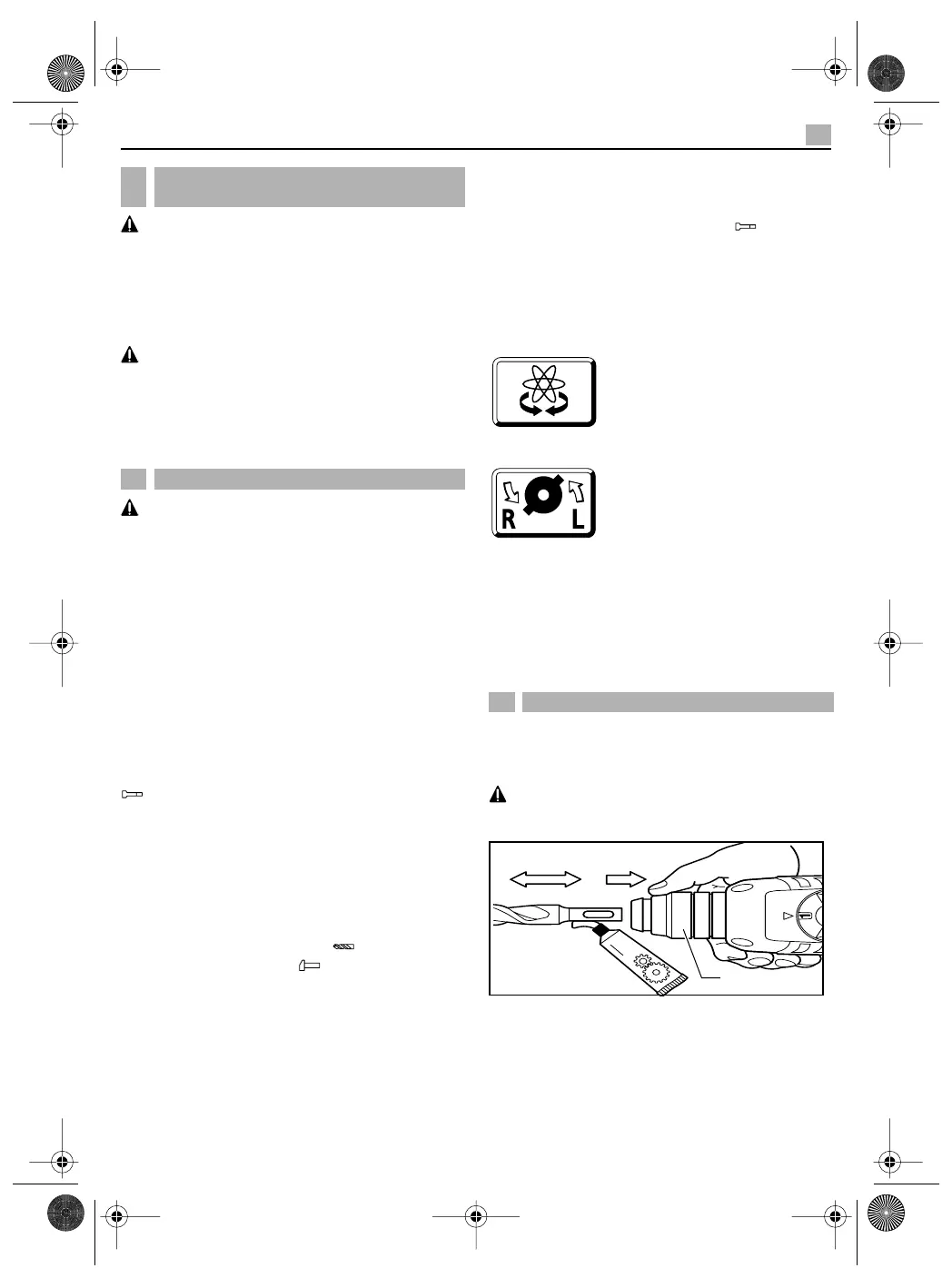 R L