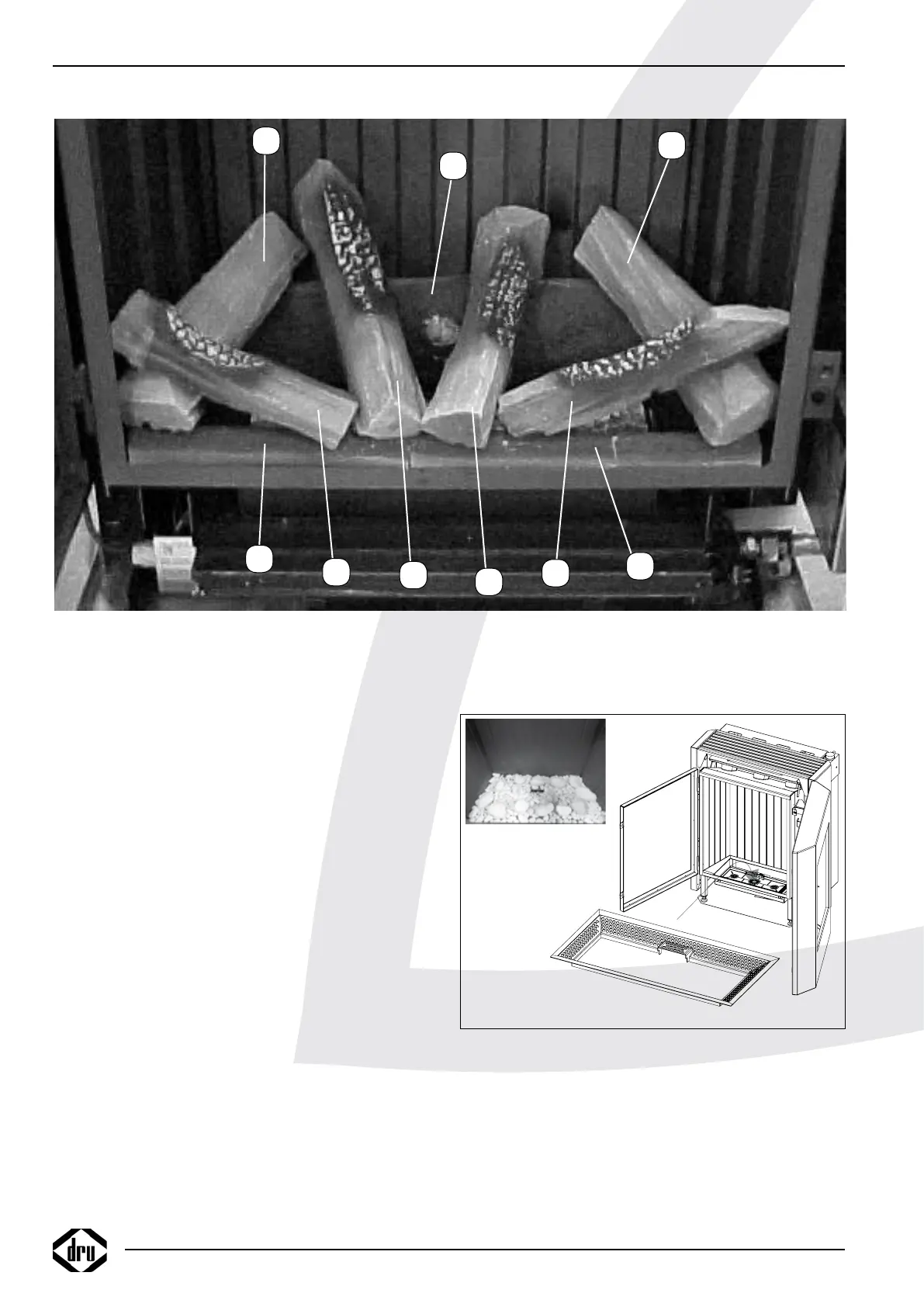 dru