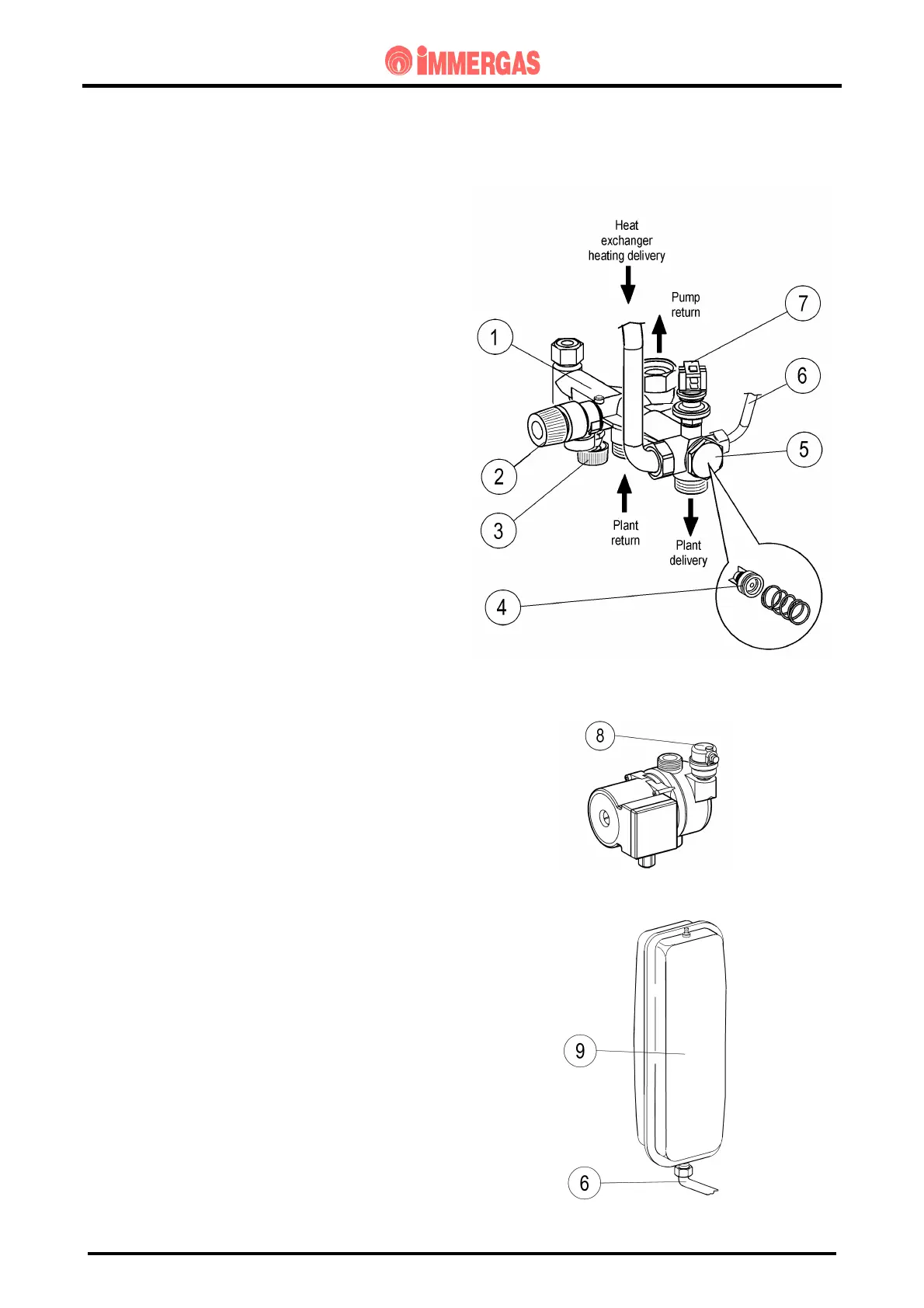 IMMERGAS

Heat exchanger heating delivery

Pump return

7

1

6

5

2

3

Plant return

Plant delivery

4

8

9

6