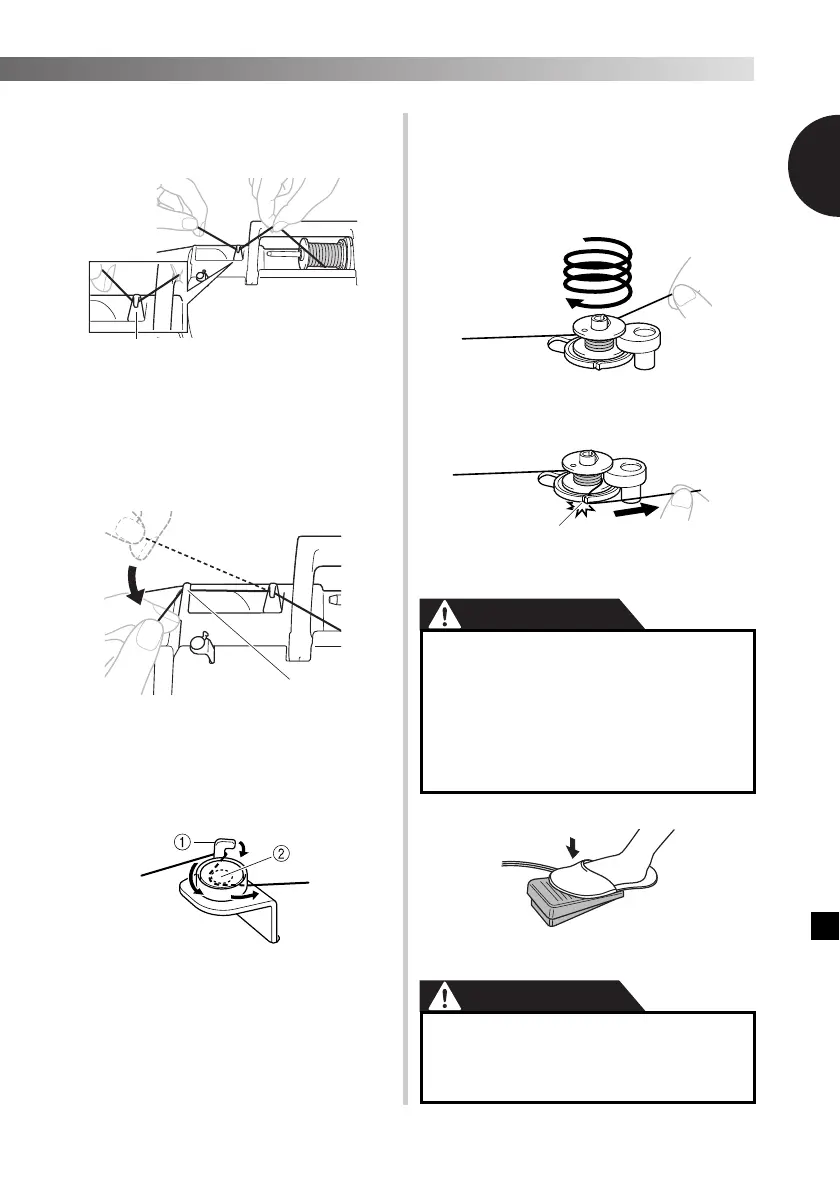 ①

②