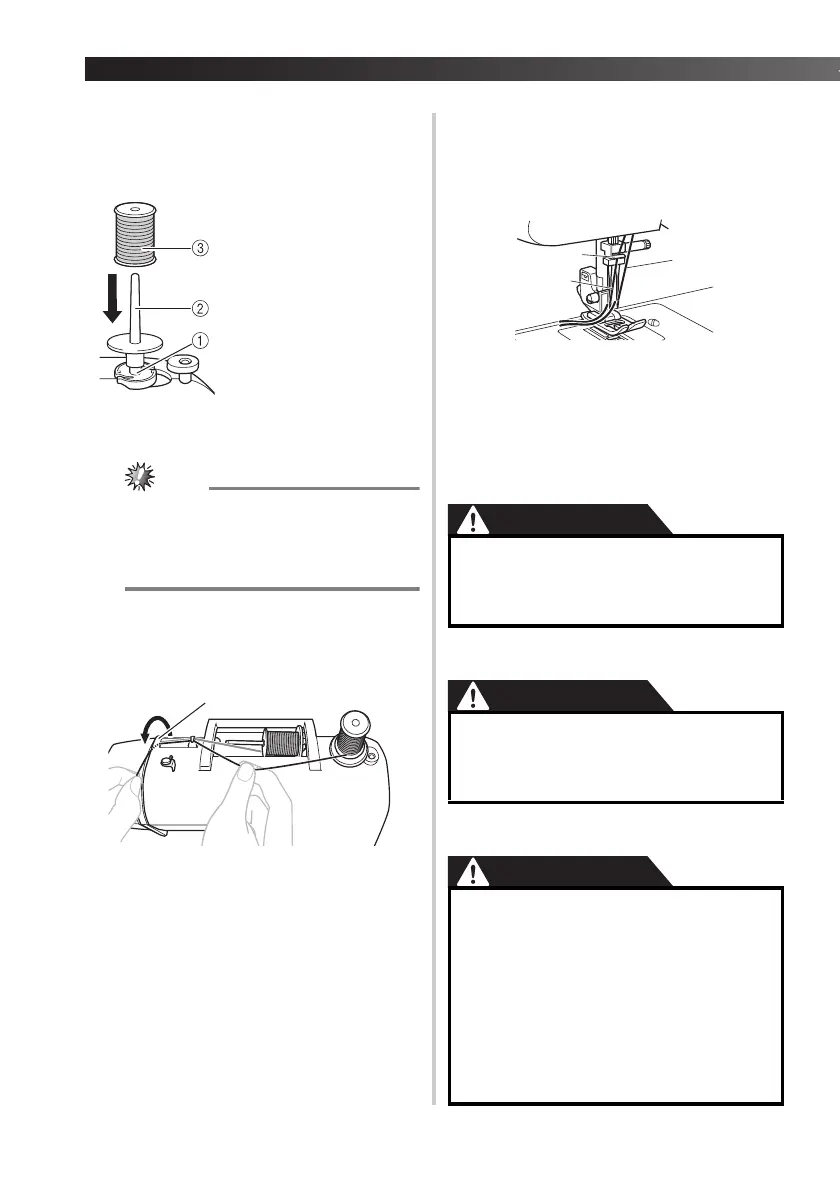 ③

②

①