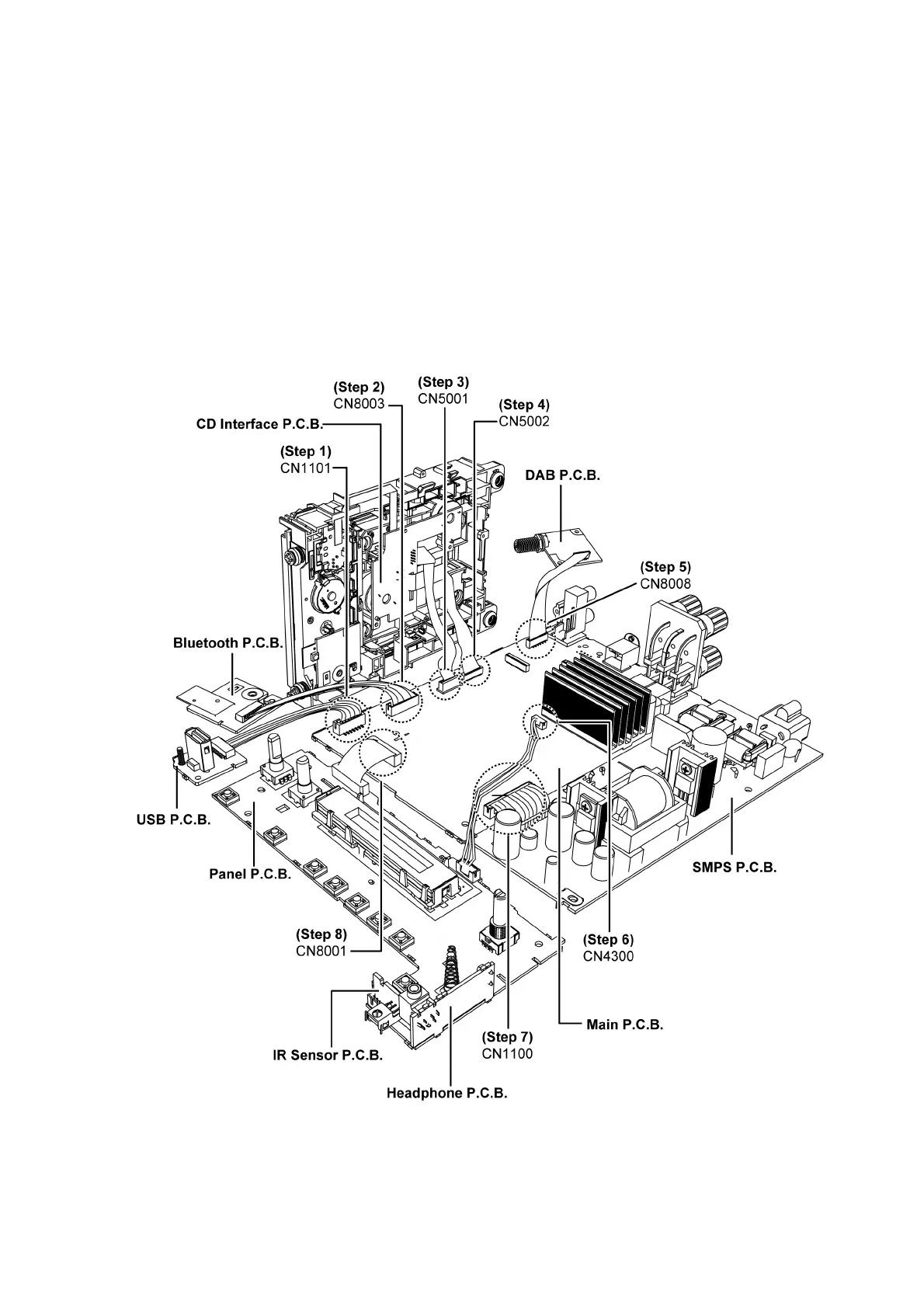 (Step 2)
CN8003

(Step 3)
CN5001

(Step 4)
CN5002

CD Interface P.C.B.

(Step 1)
CN1101

DAB P.C.B.

(Step 5)
CN8008

Bluetooth P.C.B.

USB P.C.B.

Panel P.C.B.

SMPS P.C.B.

(Step 8)
CN8001

(Step 6)
CN4300

Main P.C.B.

(Step 7)
CN1100

IR Sensor P.C.B.

Headphone P.C.B.