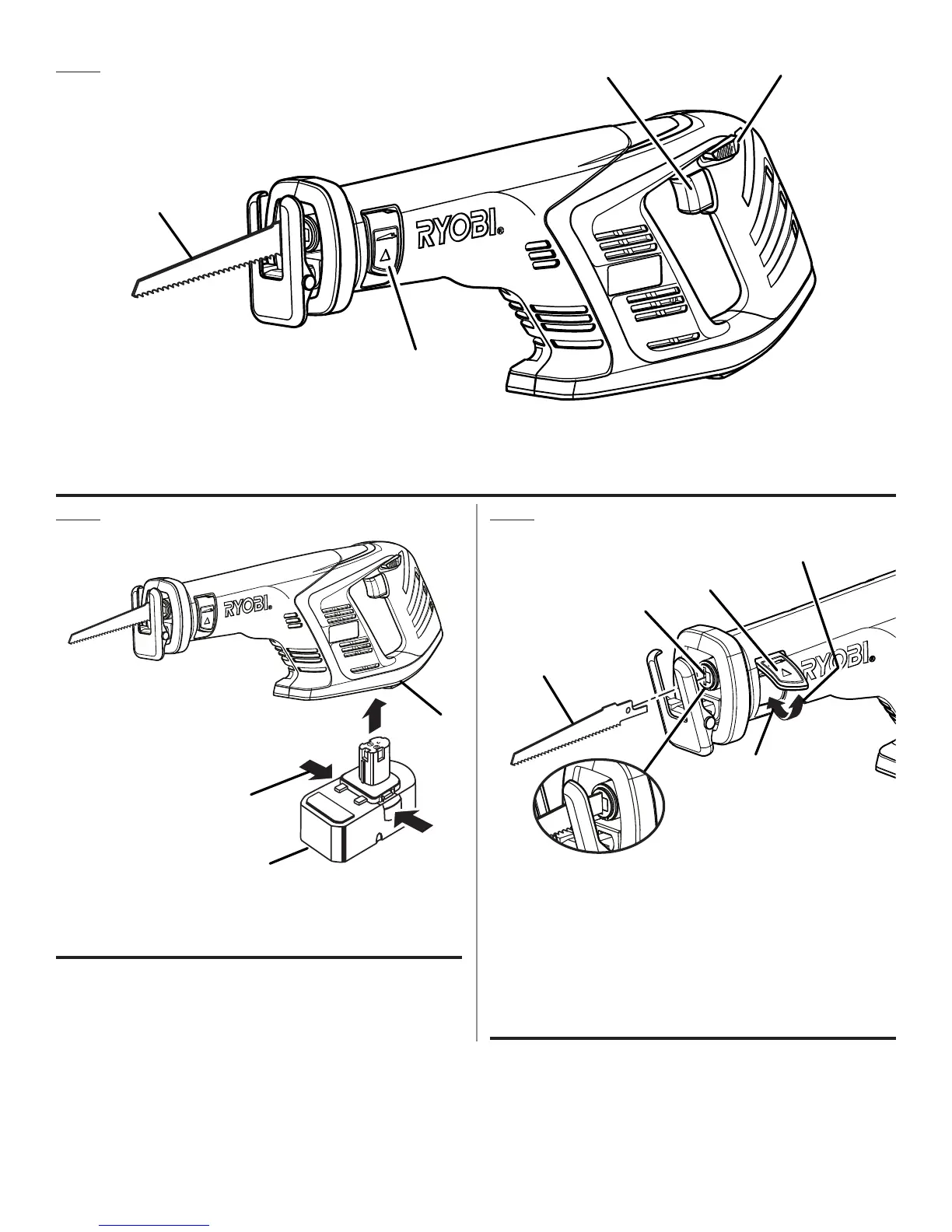 RYOBI

RYOBI

RYOBI