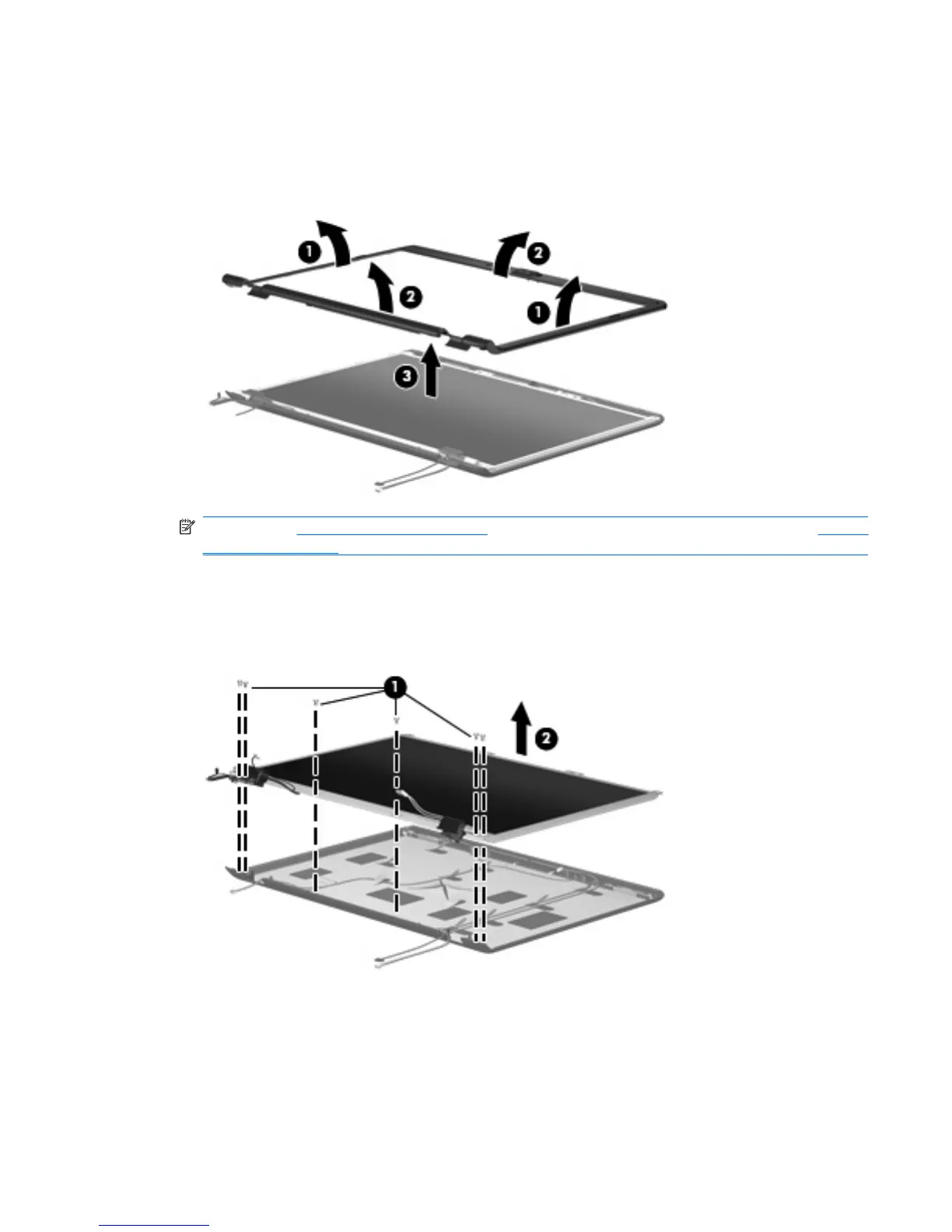 1

2

2

1

3

1

2