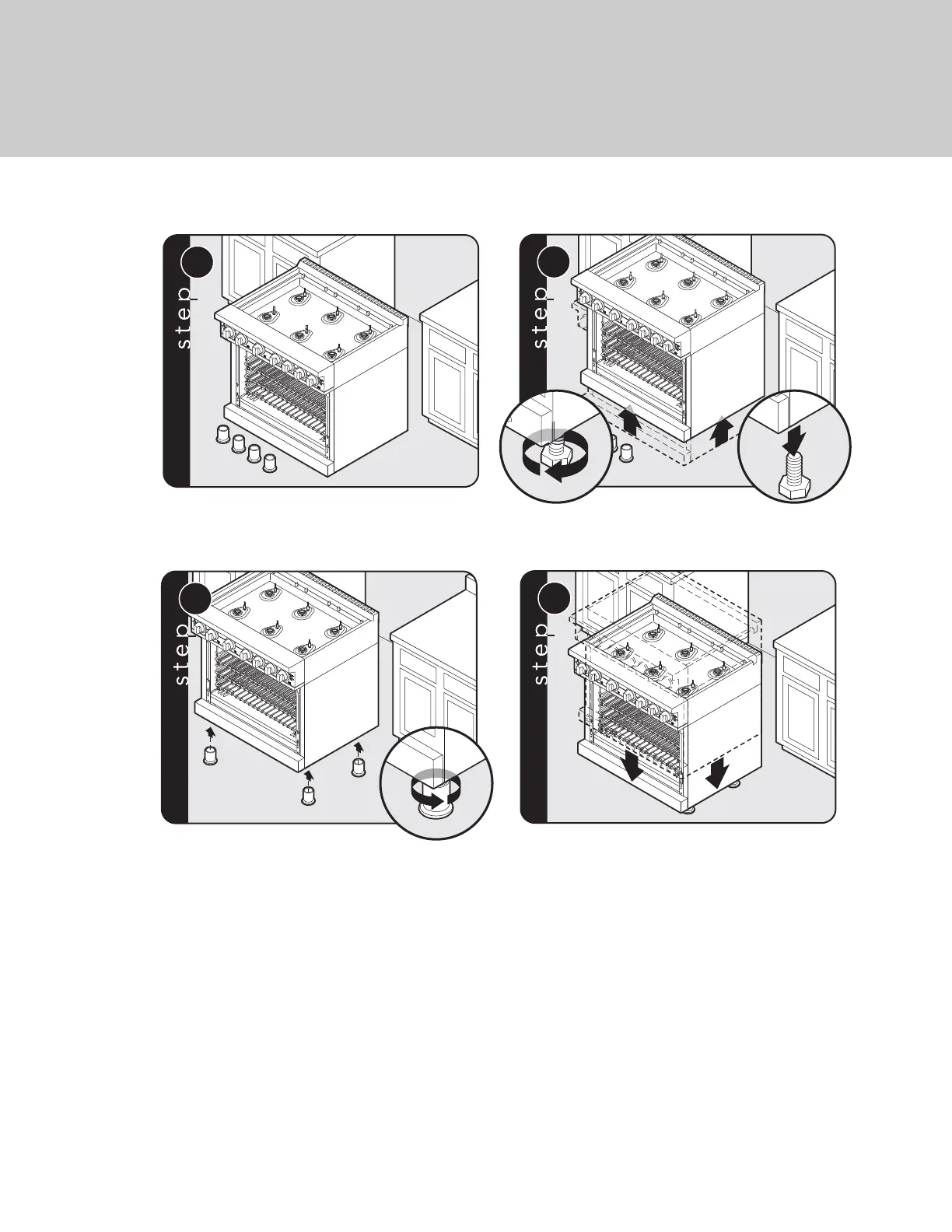 step

step

step

step