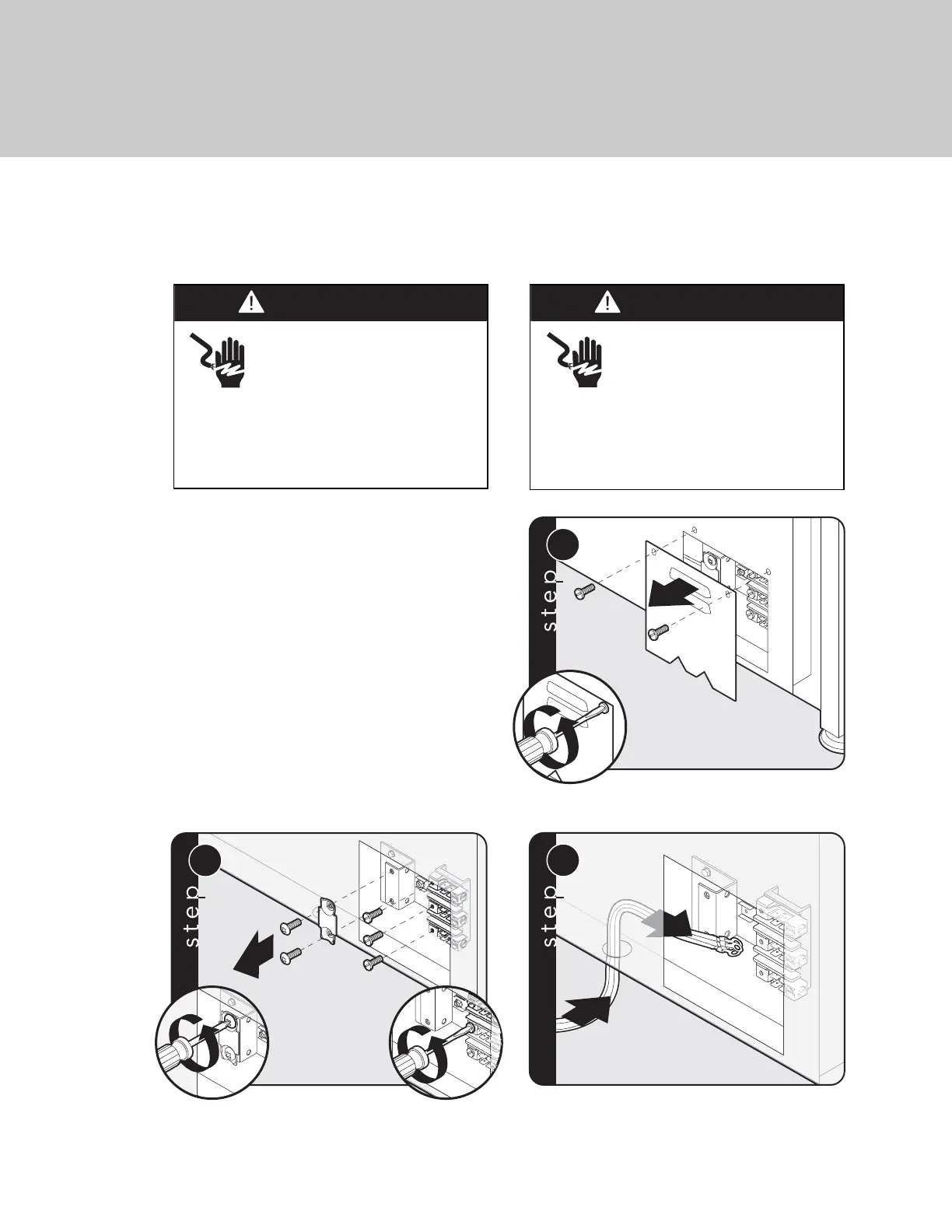 step

step

step