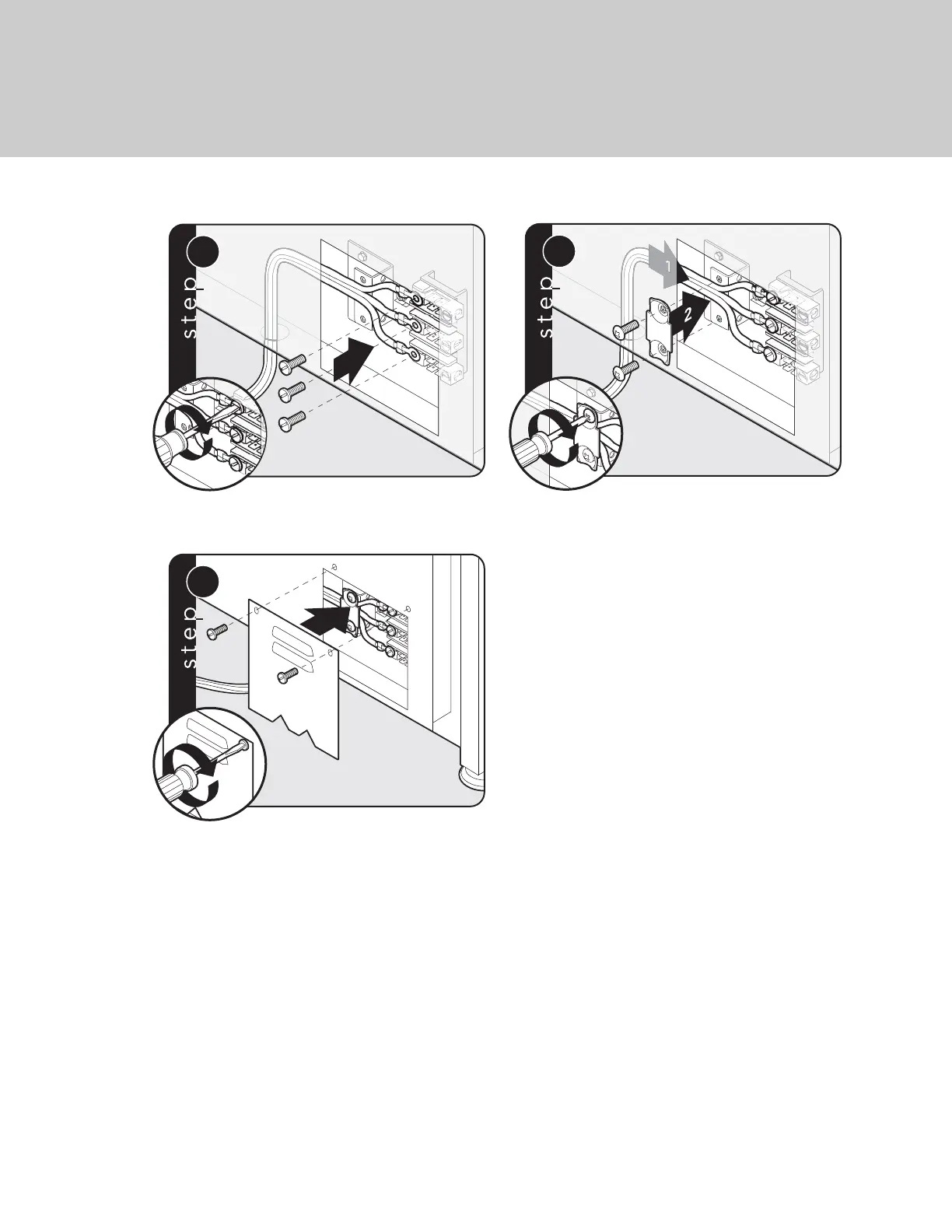 step

step

1

2

step