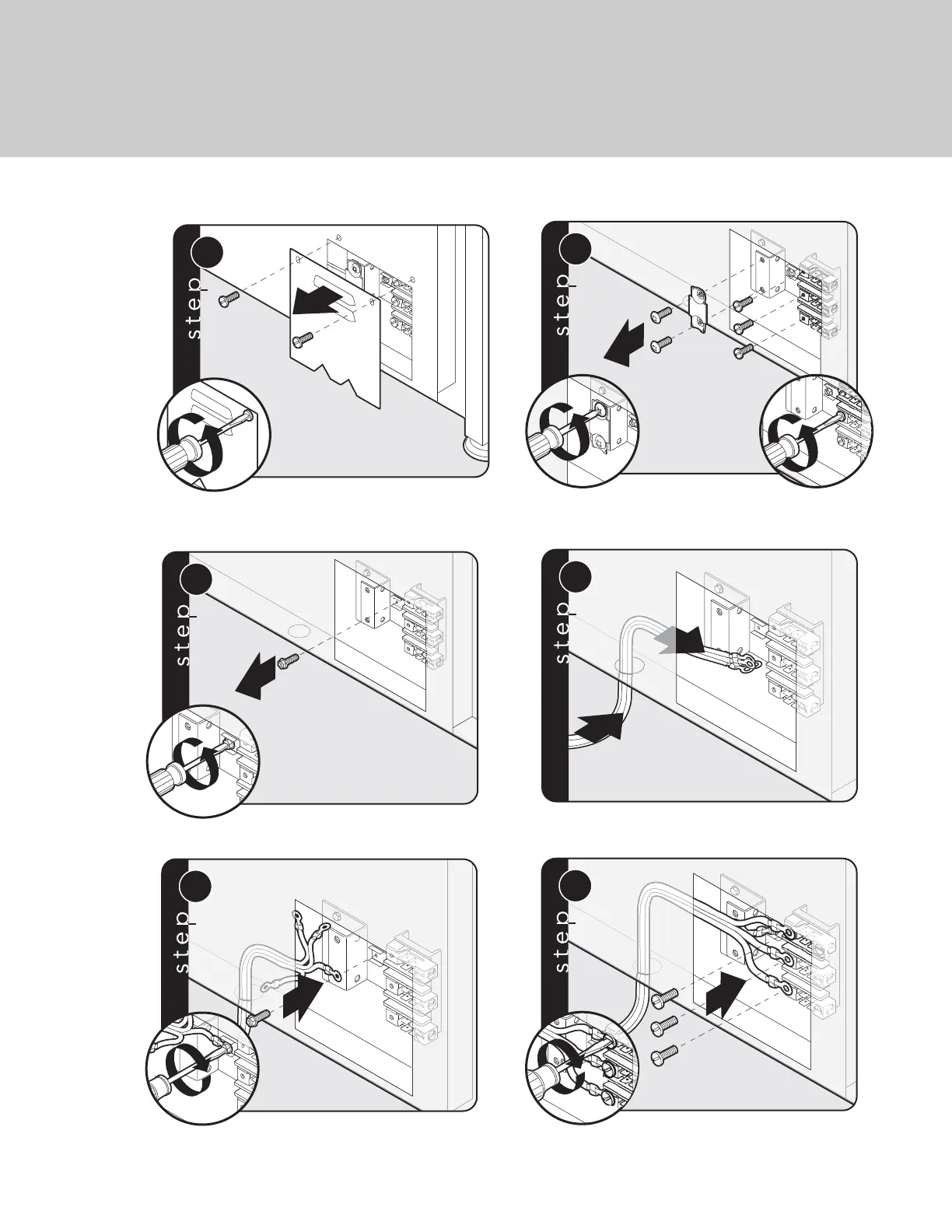 step

step

step

step

step

step