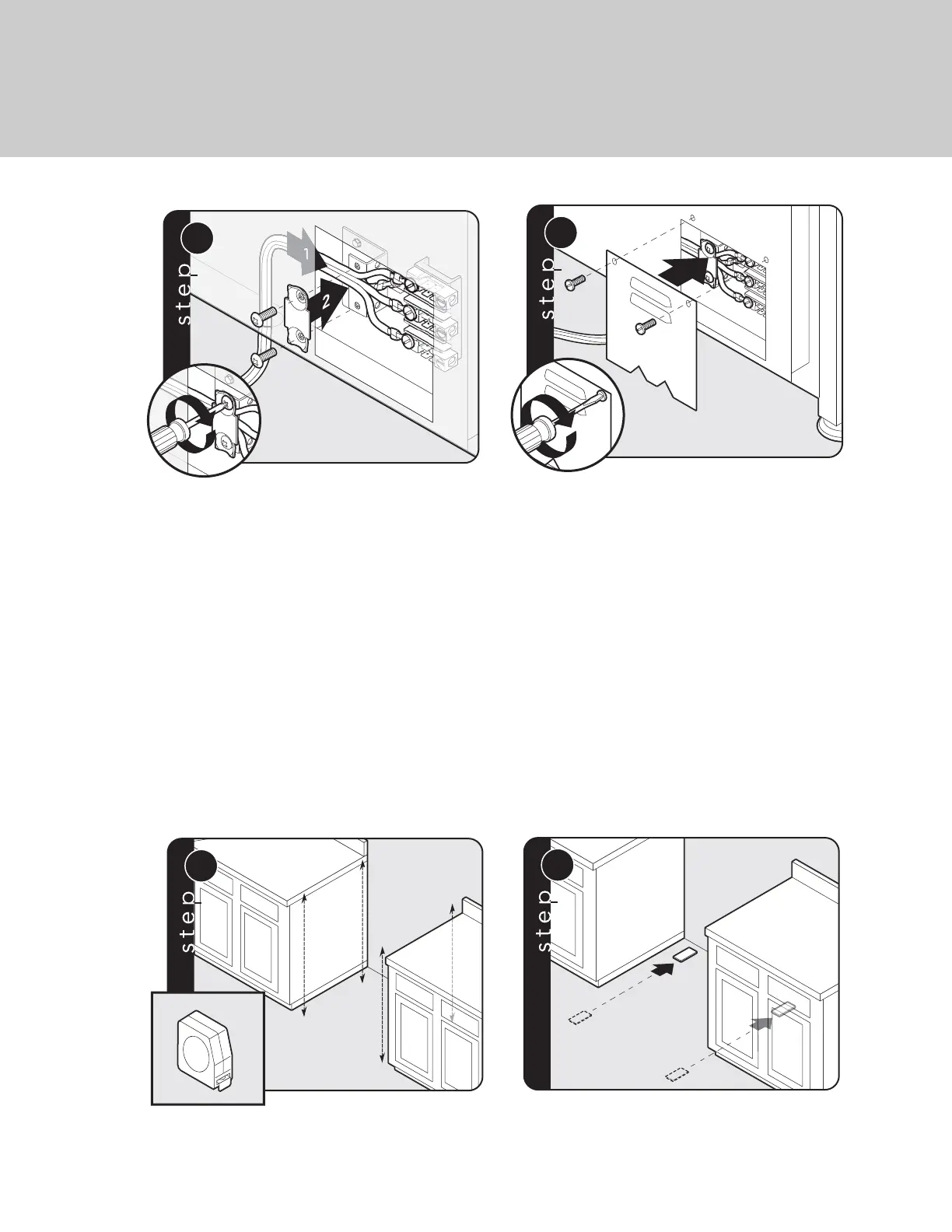 step

1

2

step

step

step