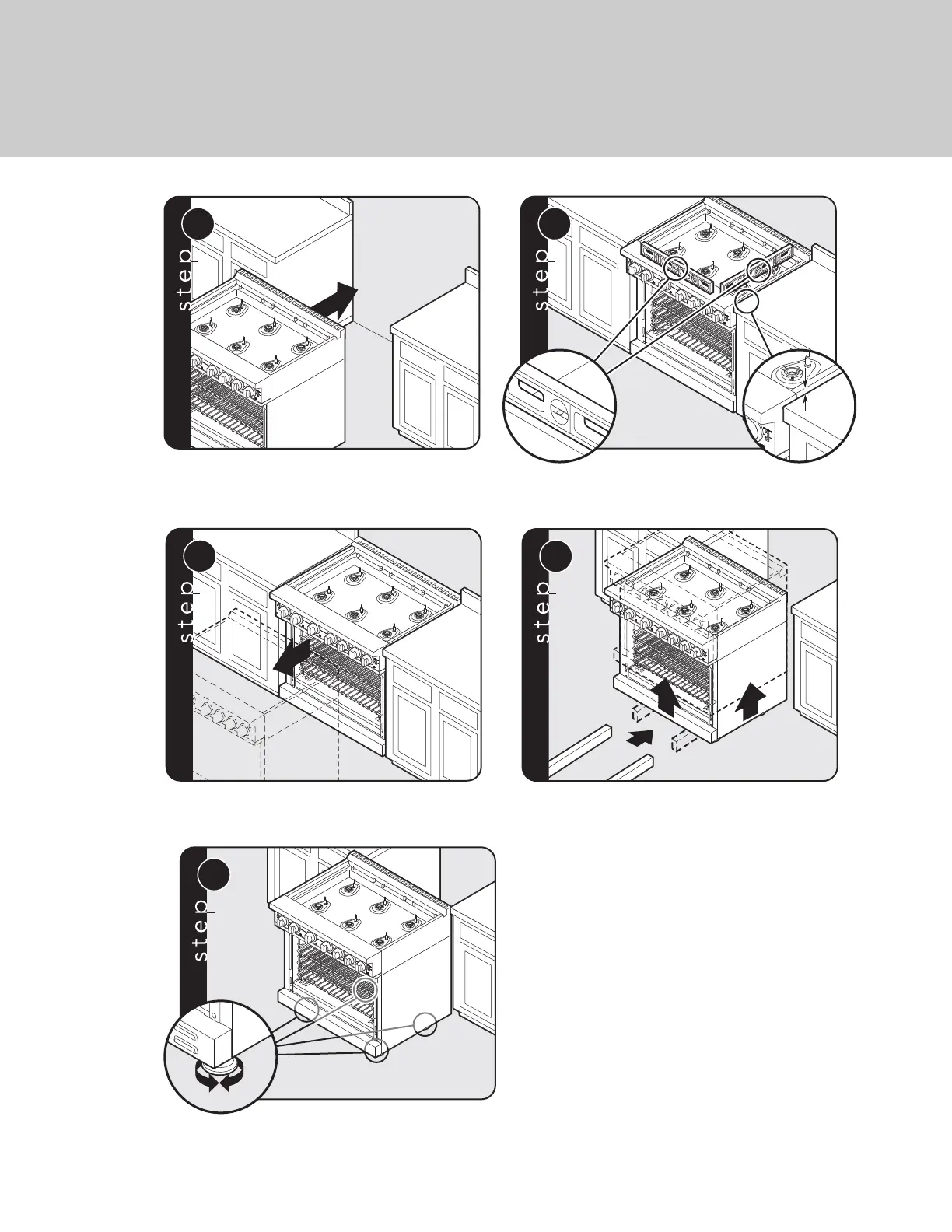 step

step

step

step

step