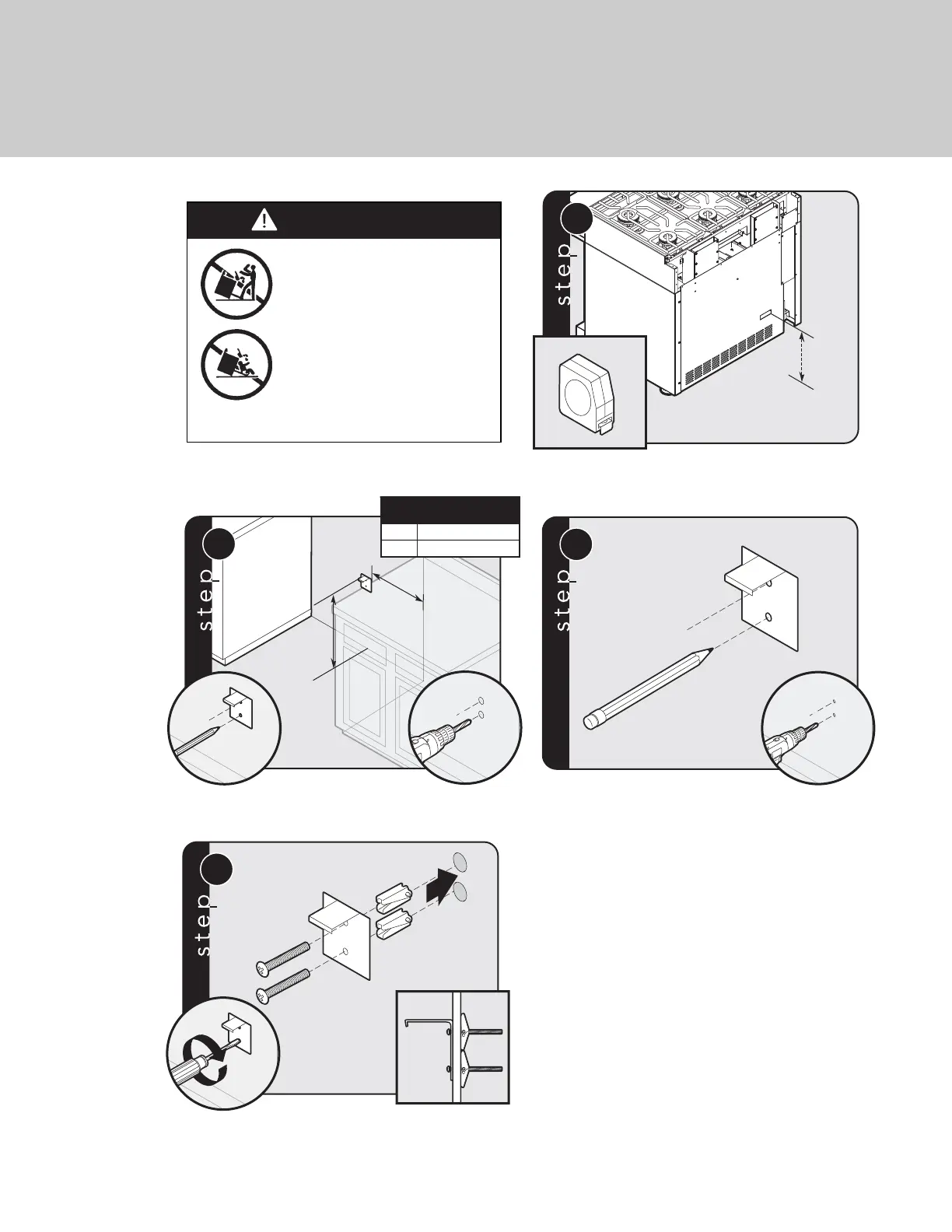 step

step

step

step