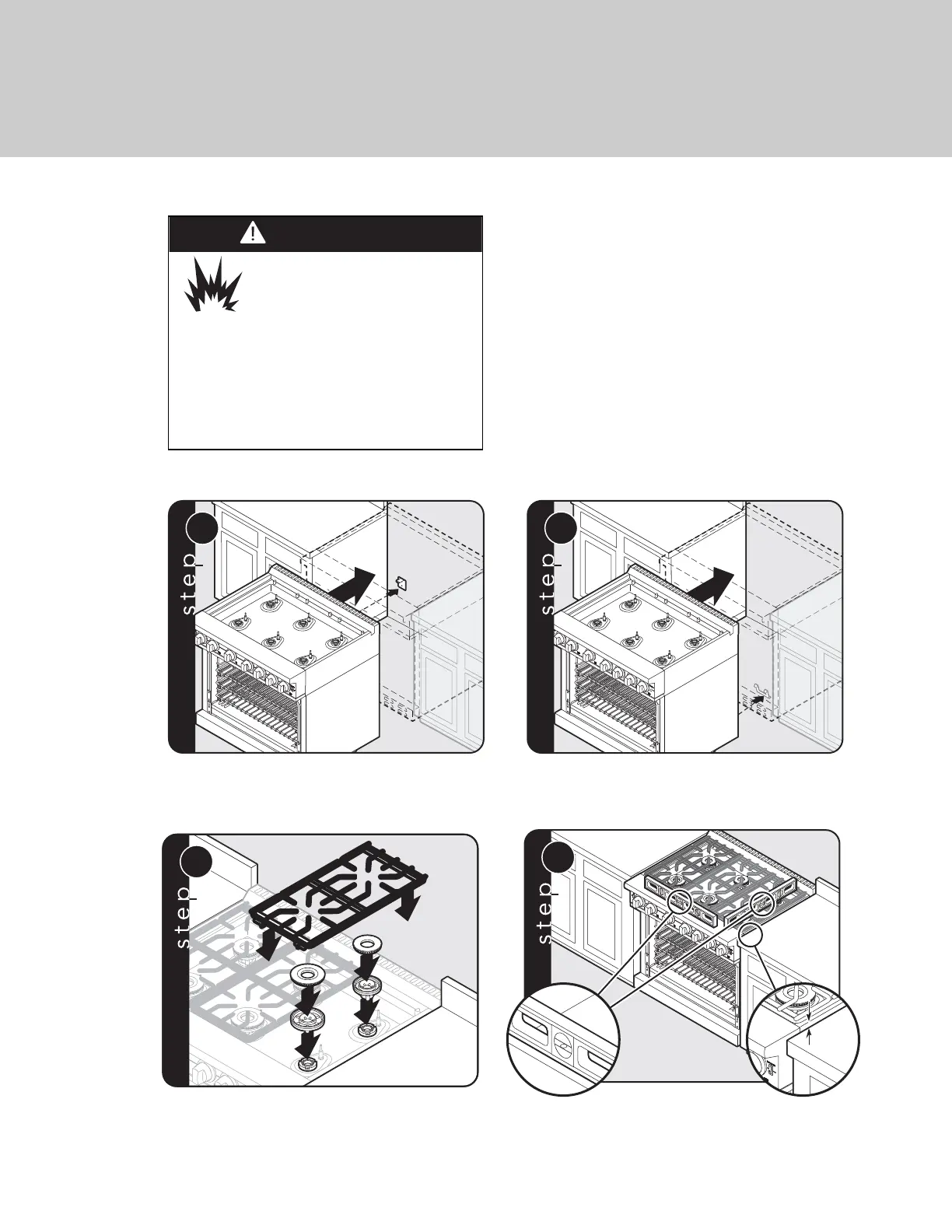 step

step

step

step