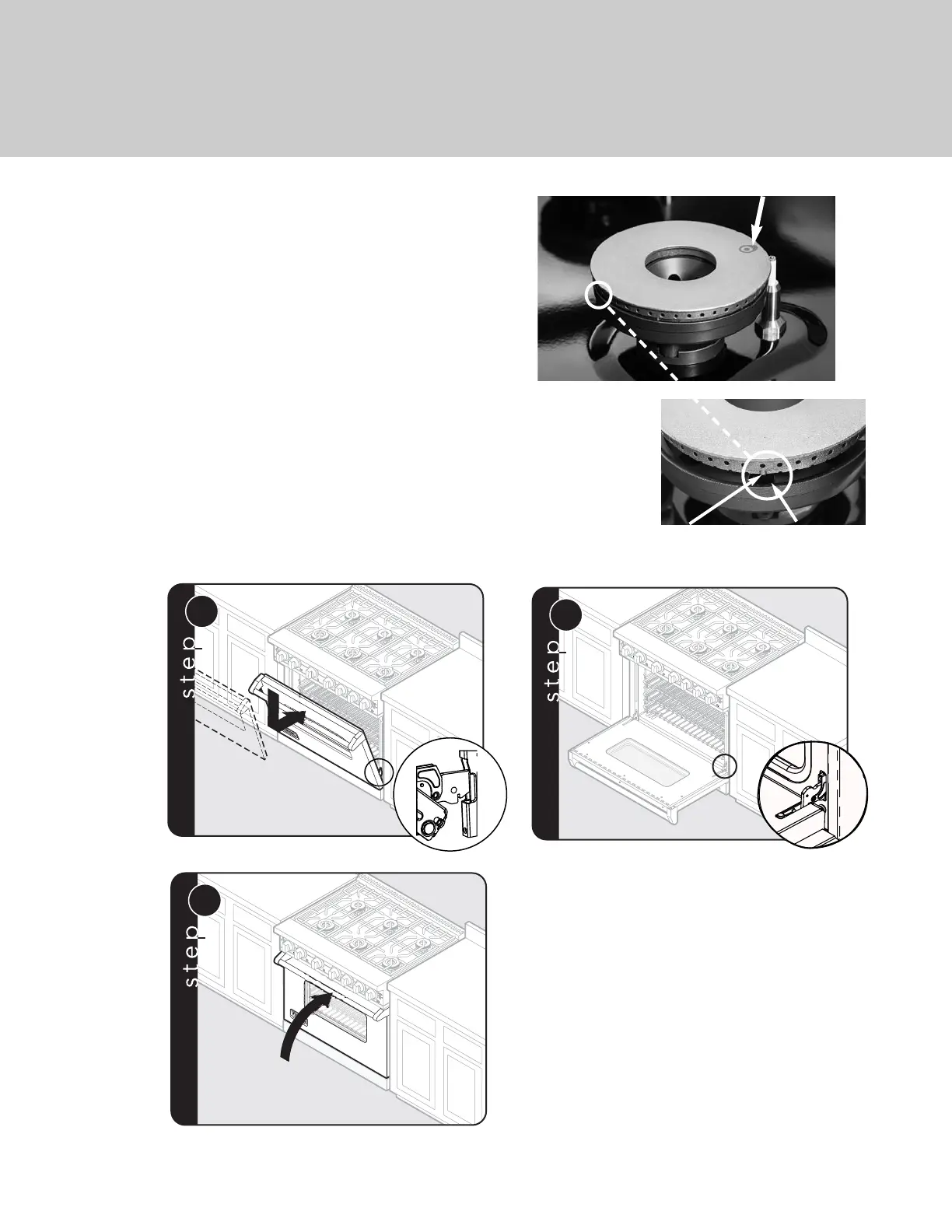 step

step

step