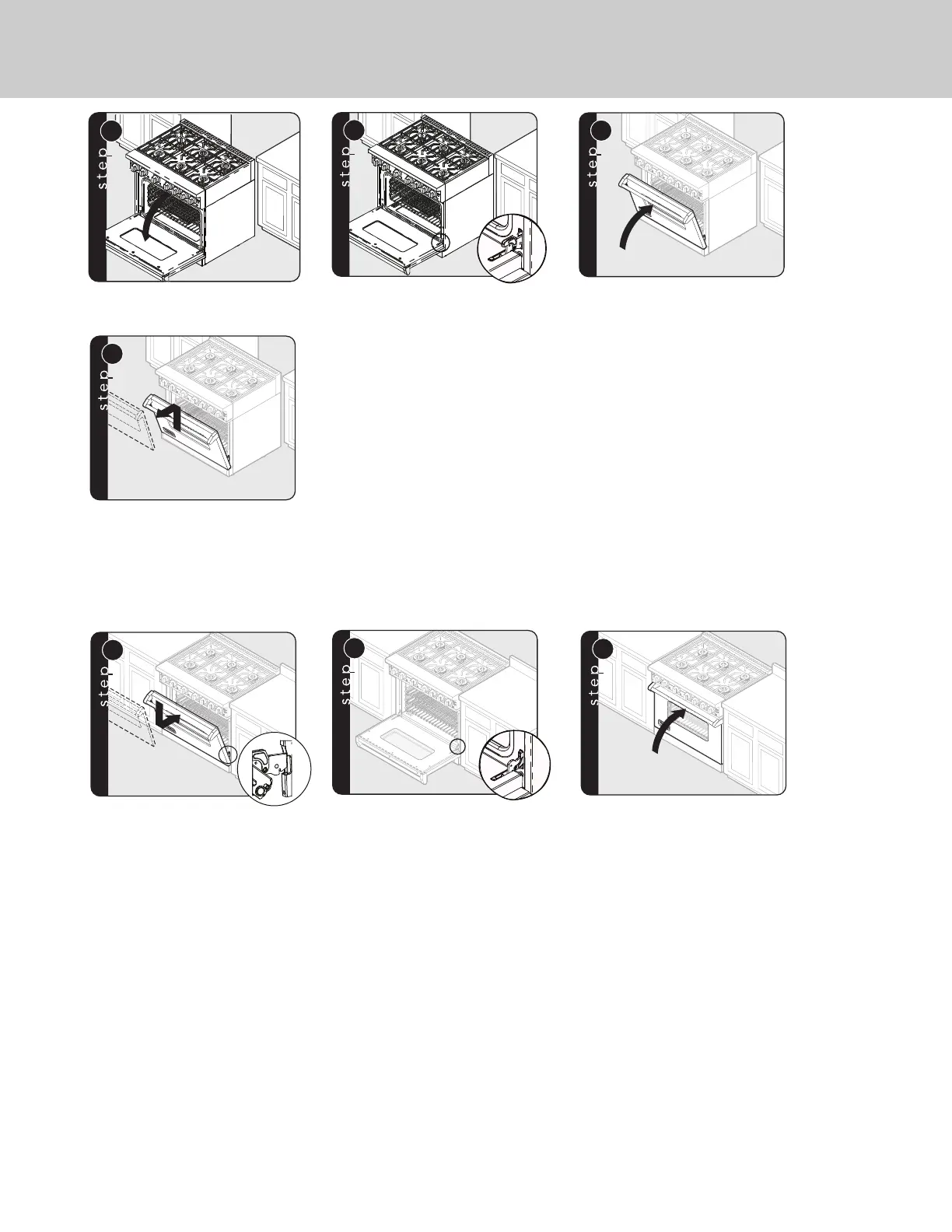 step

step

step

step

step

step

step