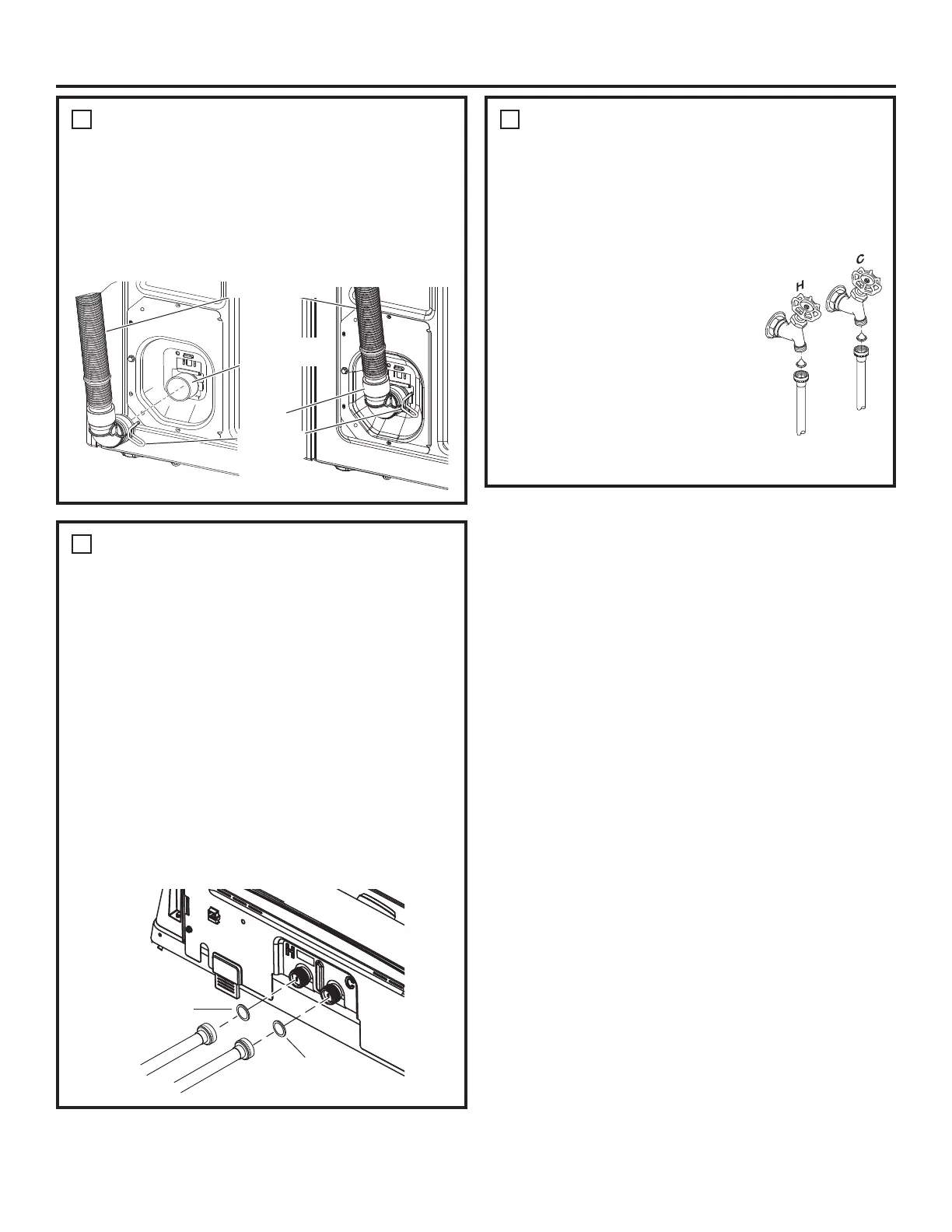 H

C

H

C