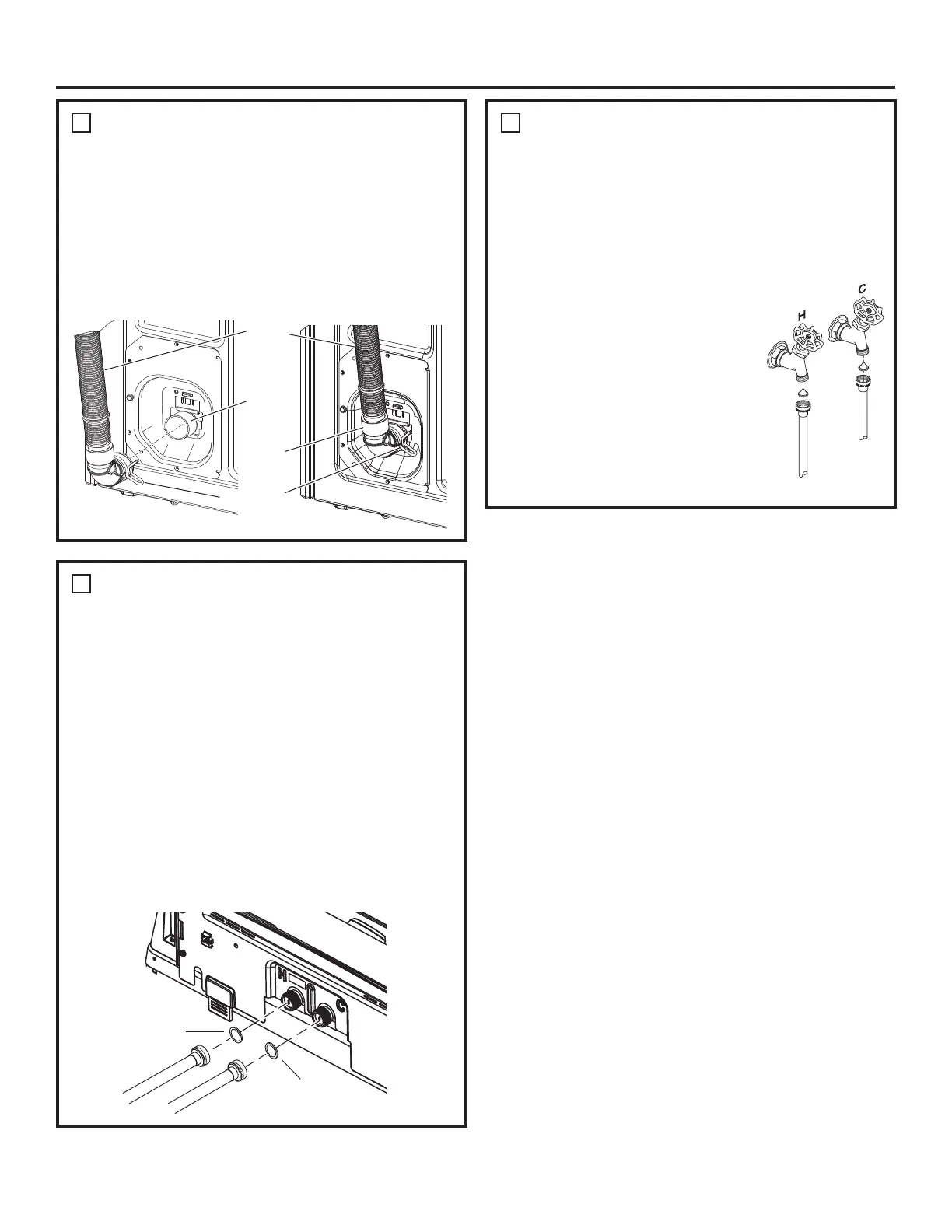 H

C

H

C