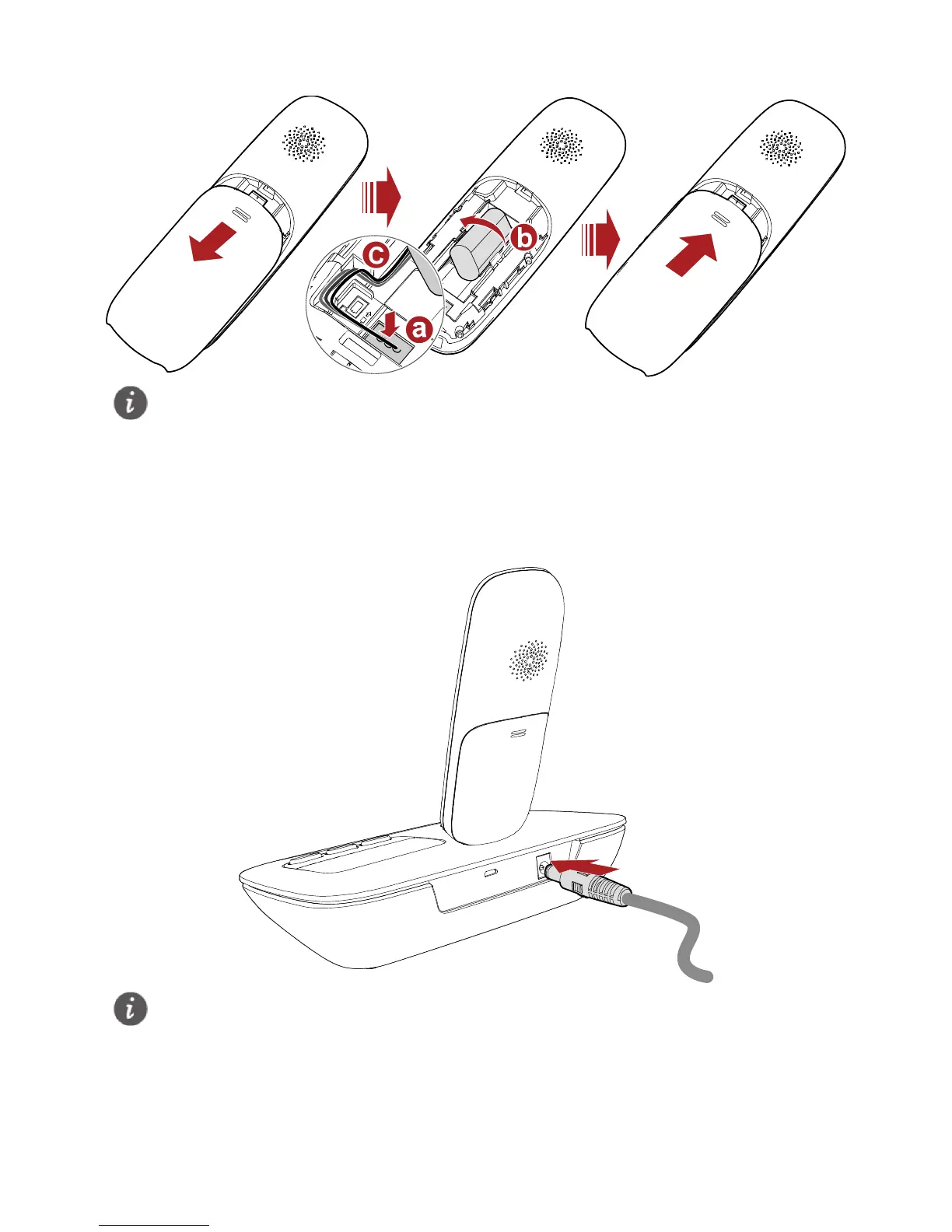 c
b
a