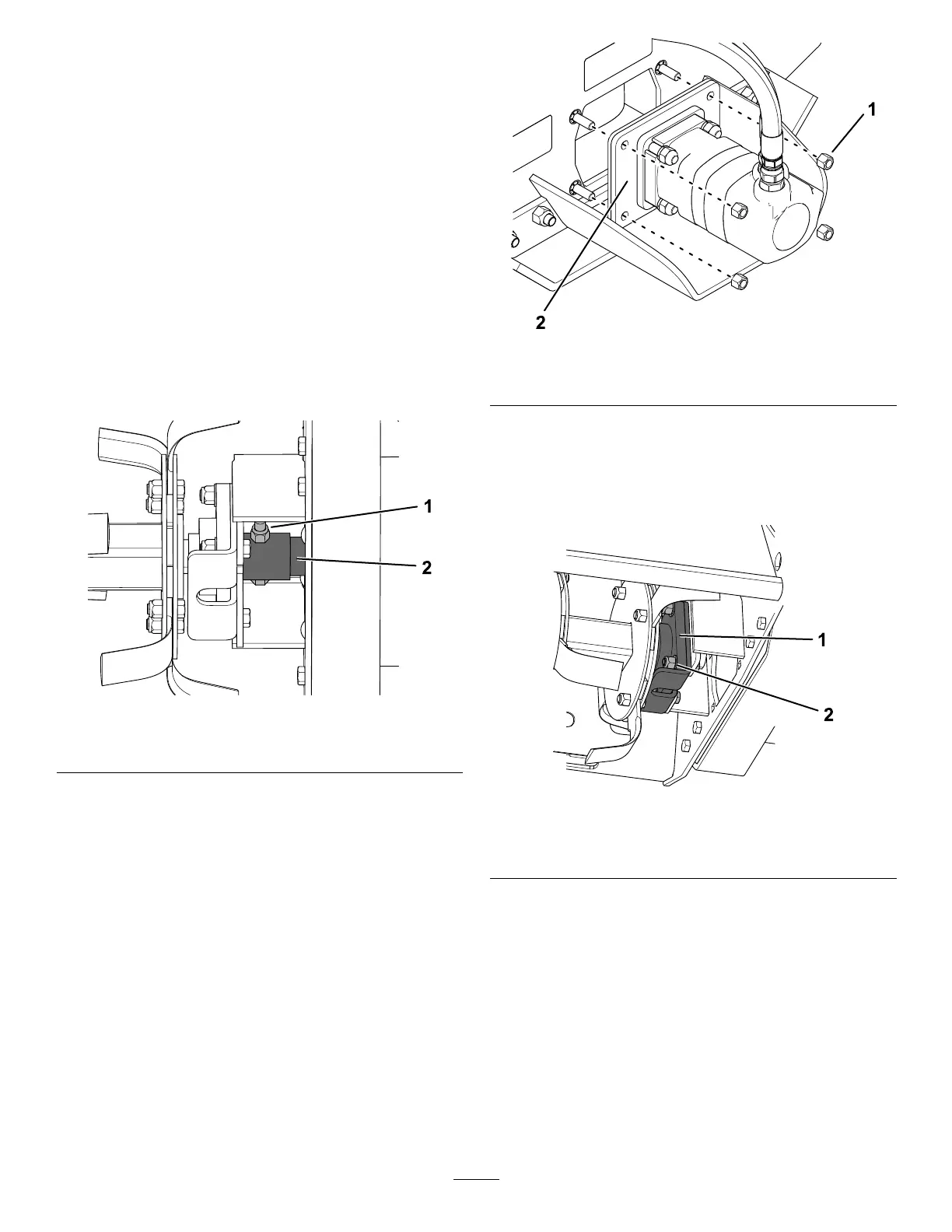 1

2

1

2

1

2