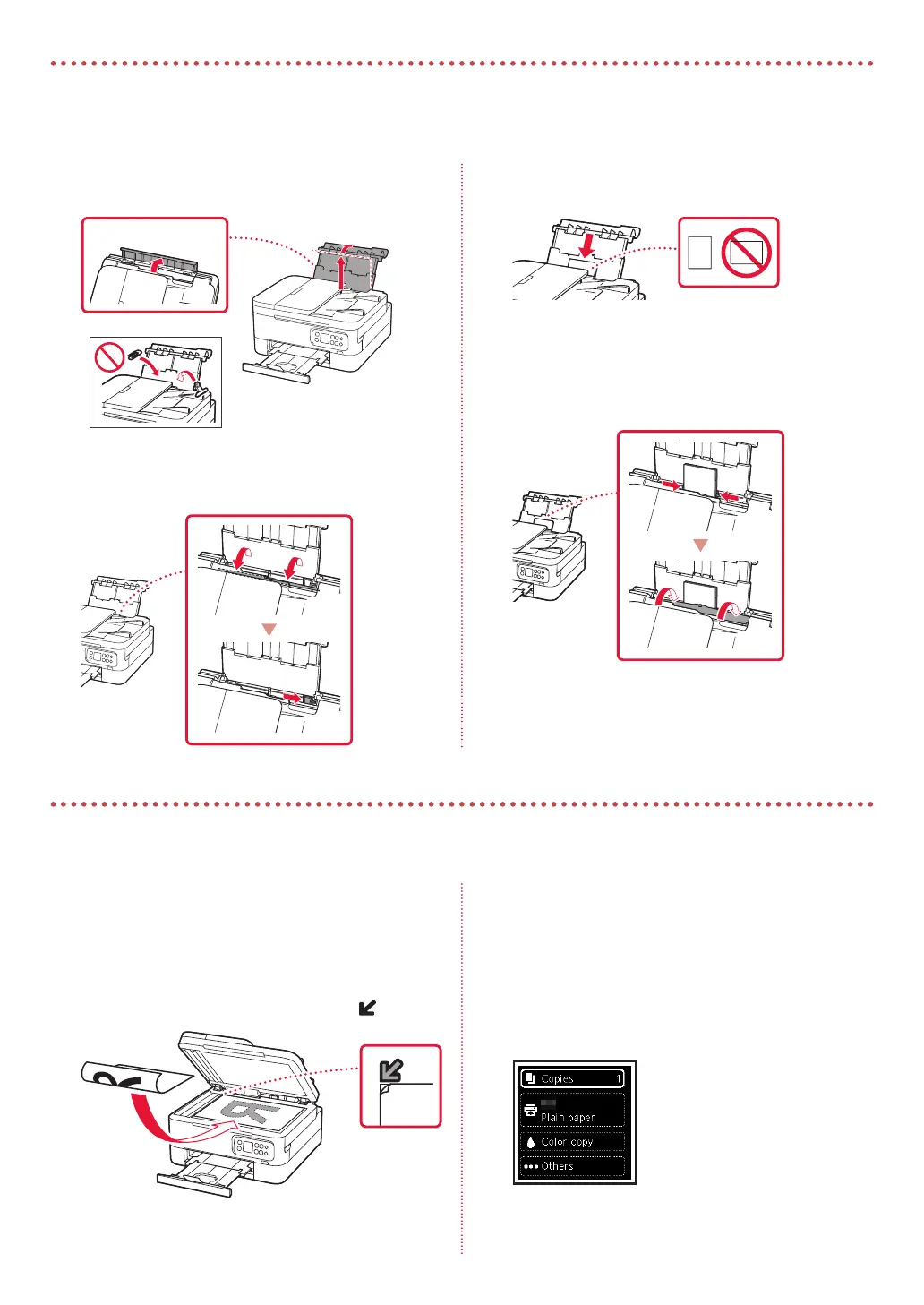 Copies 1
Plain paper
Color copy
Others