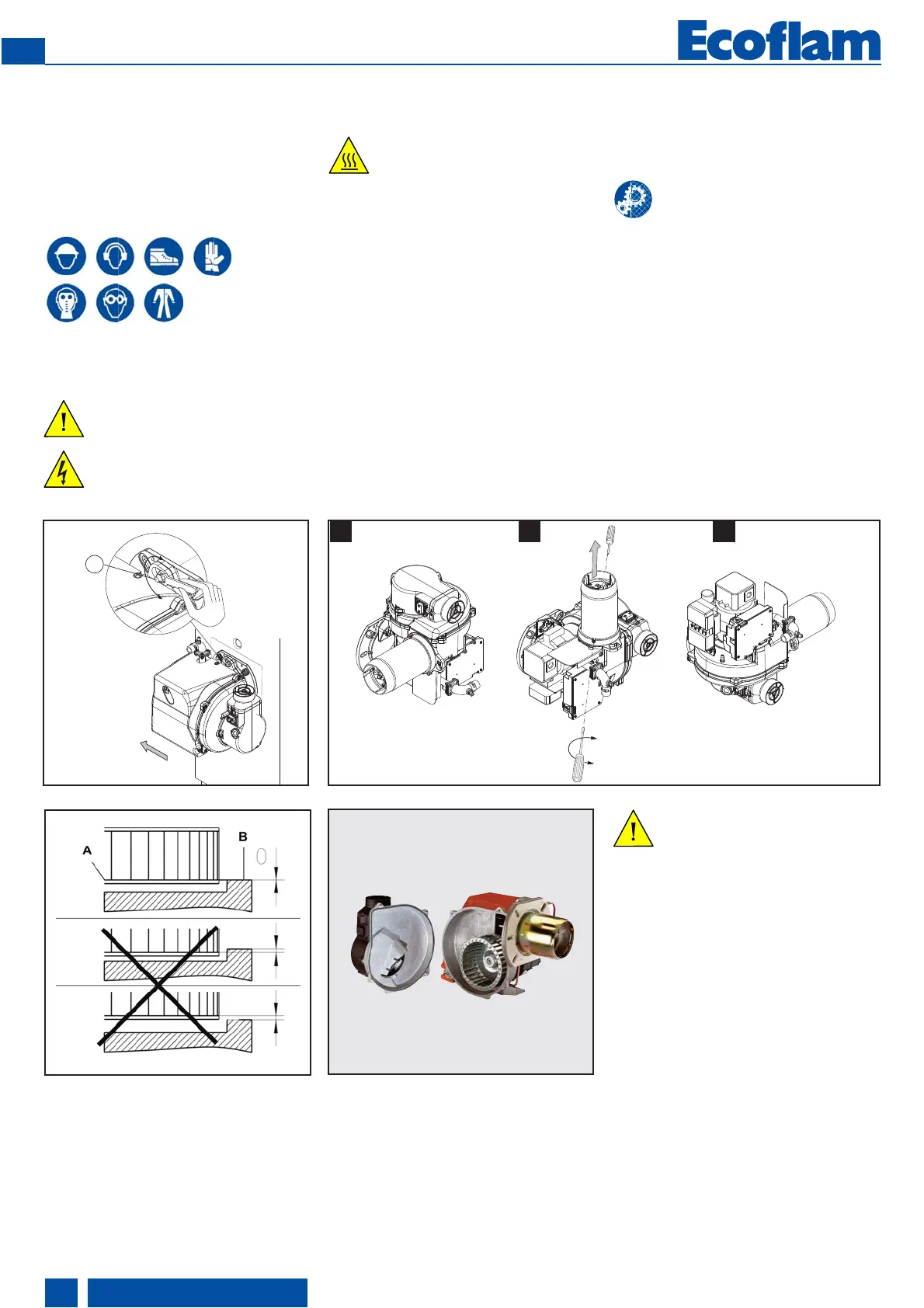 Ecoflam

A

B

0