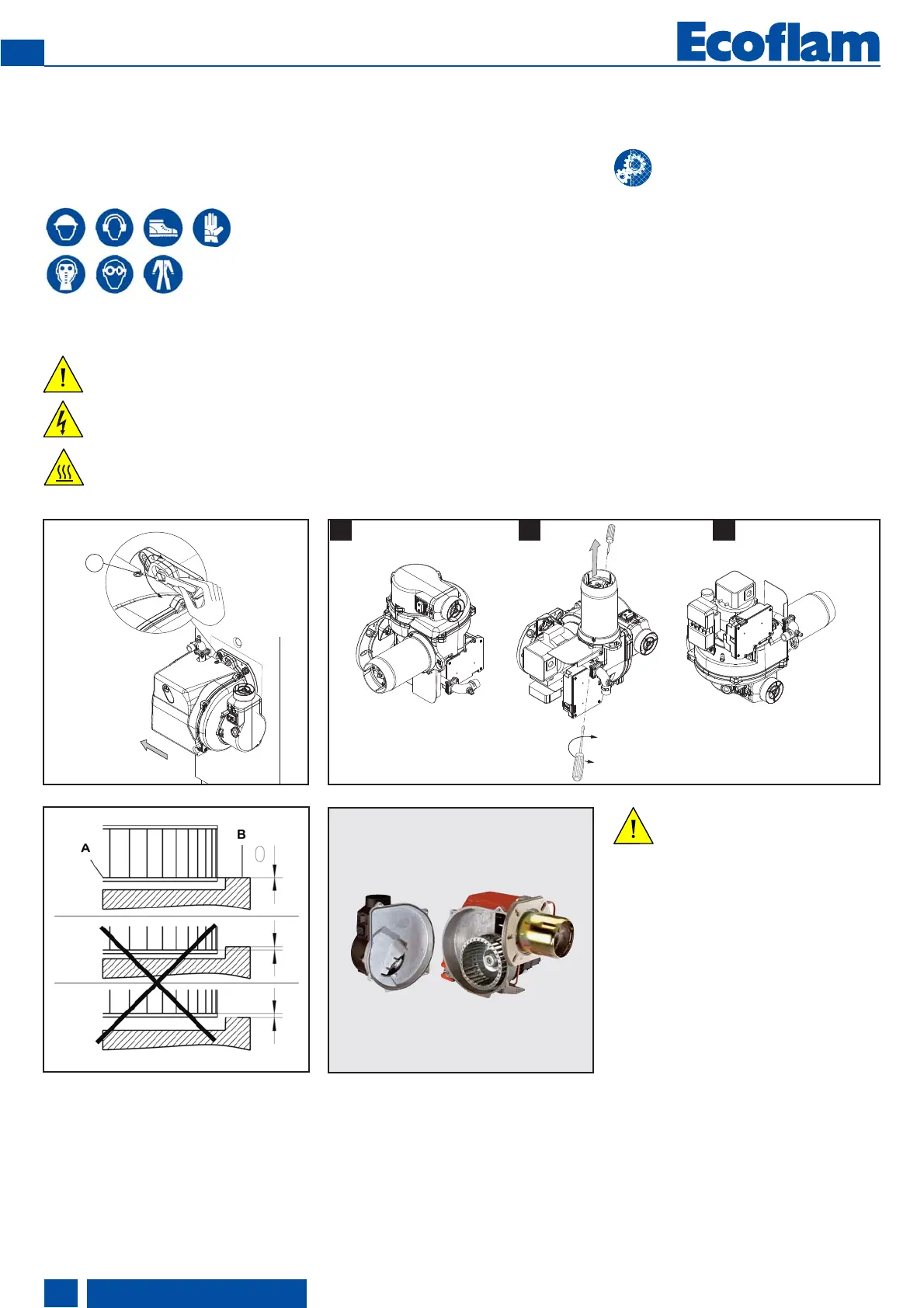 Ecoflam

A

B

0