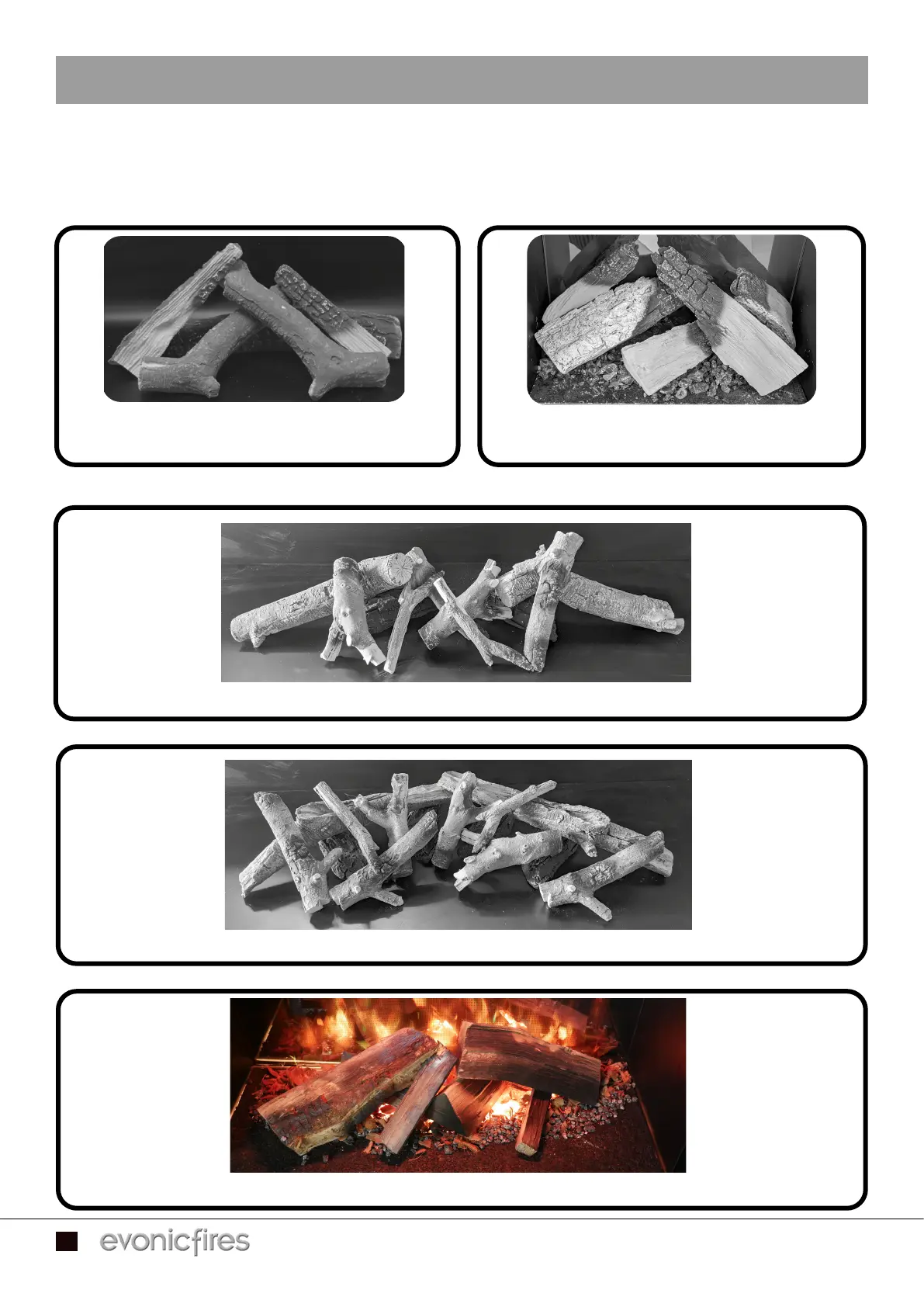 evonicfires