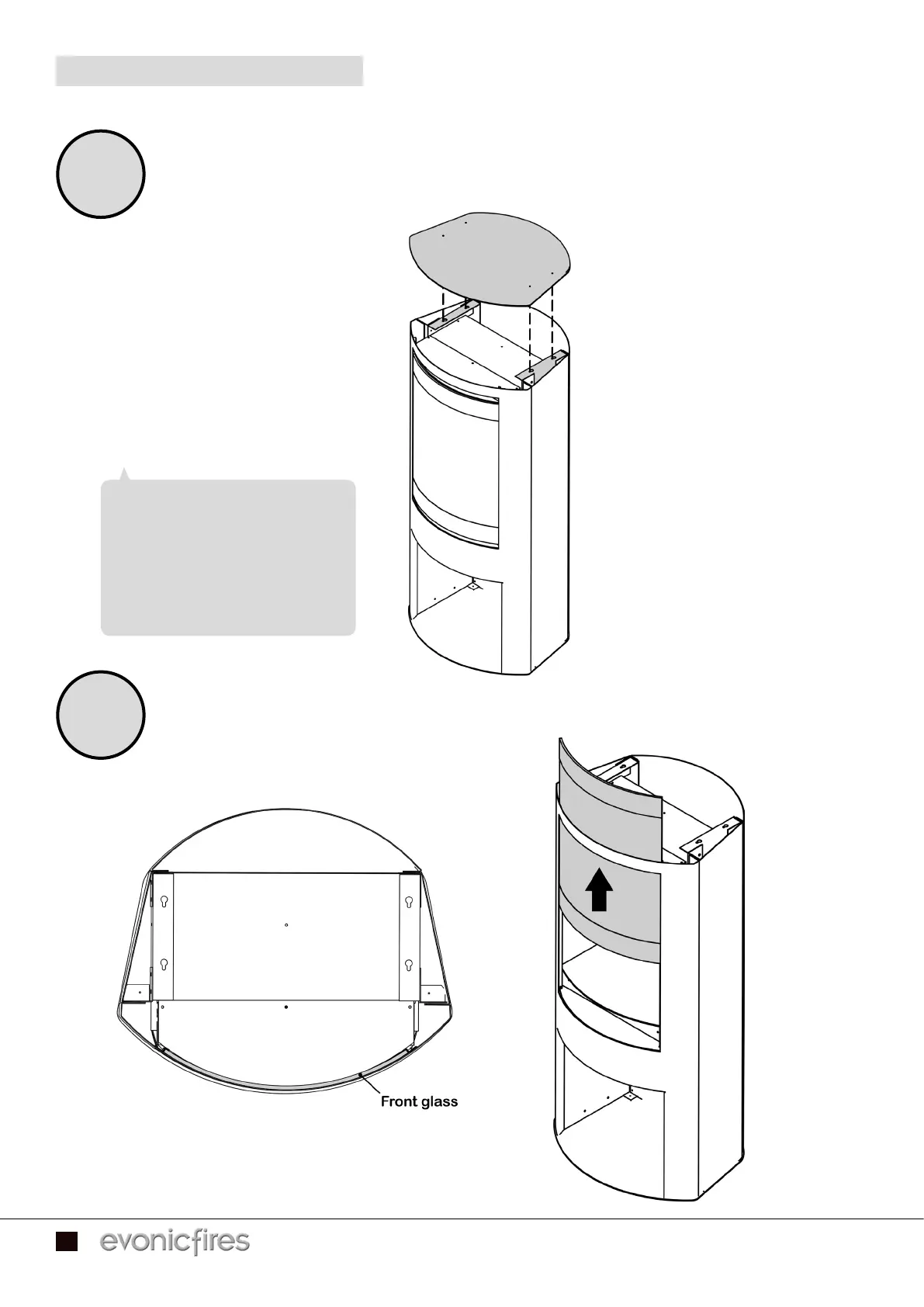 Front glass

evonicfires