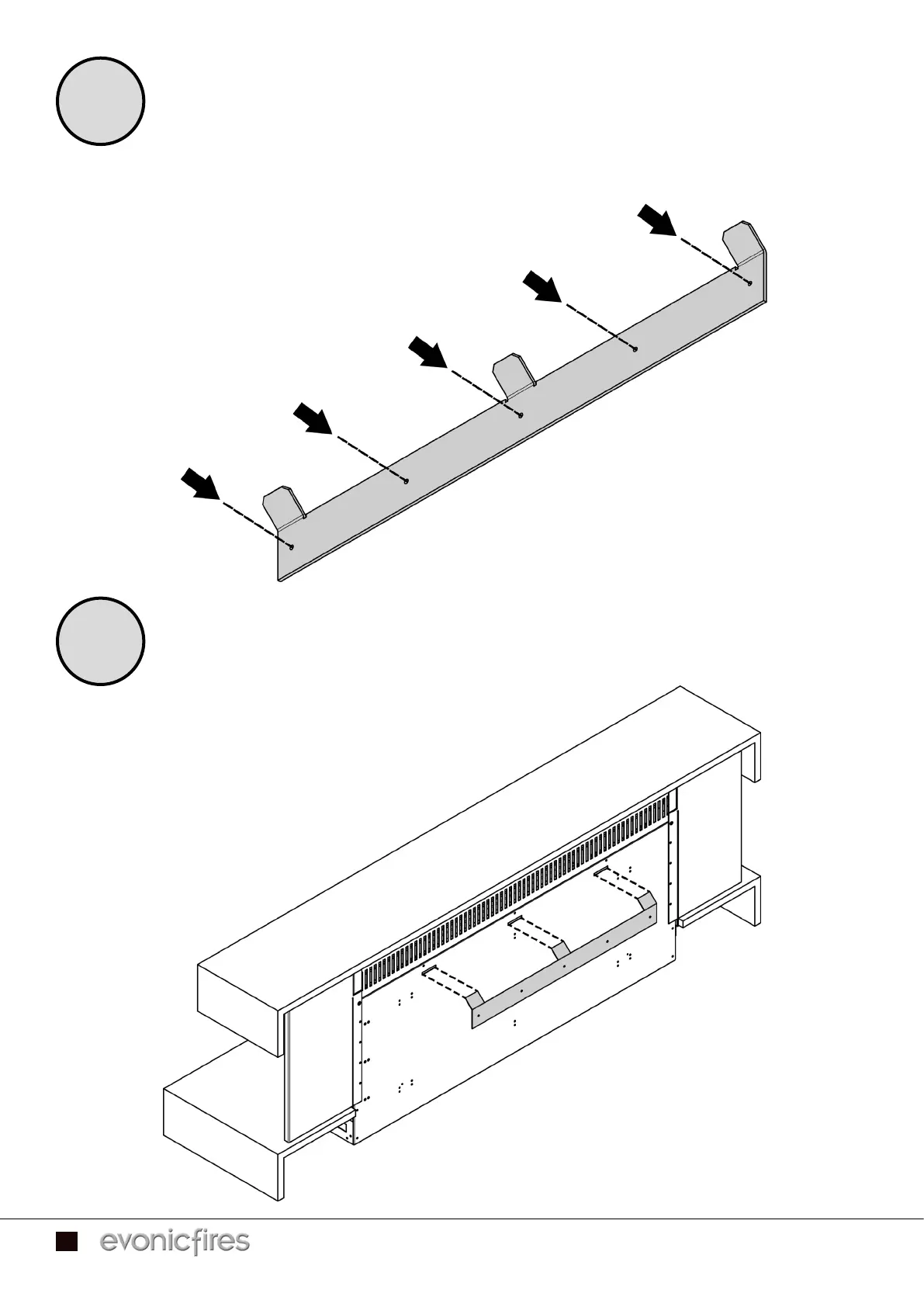 evonicfires