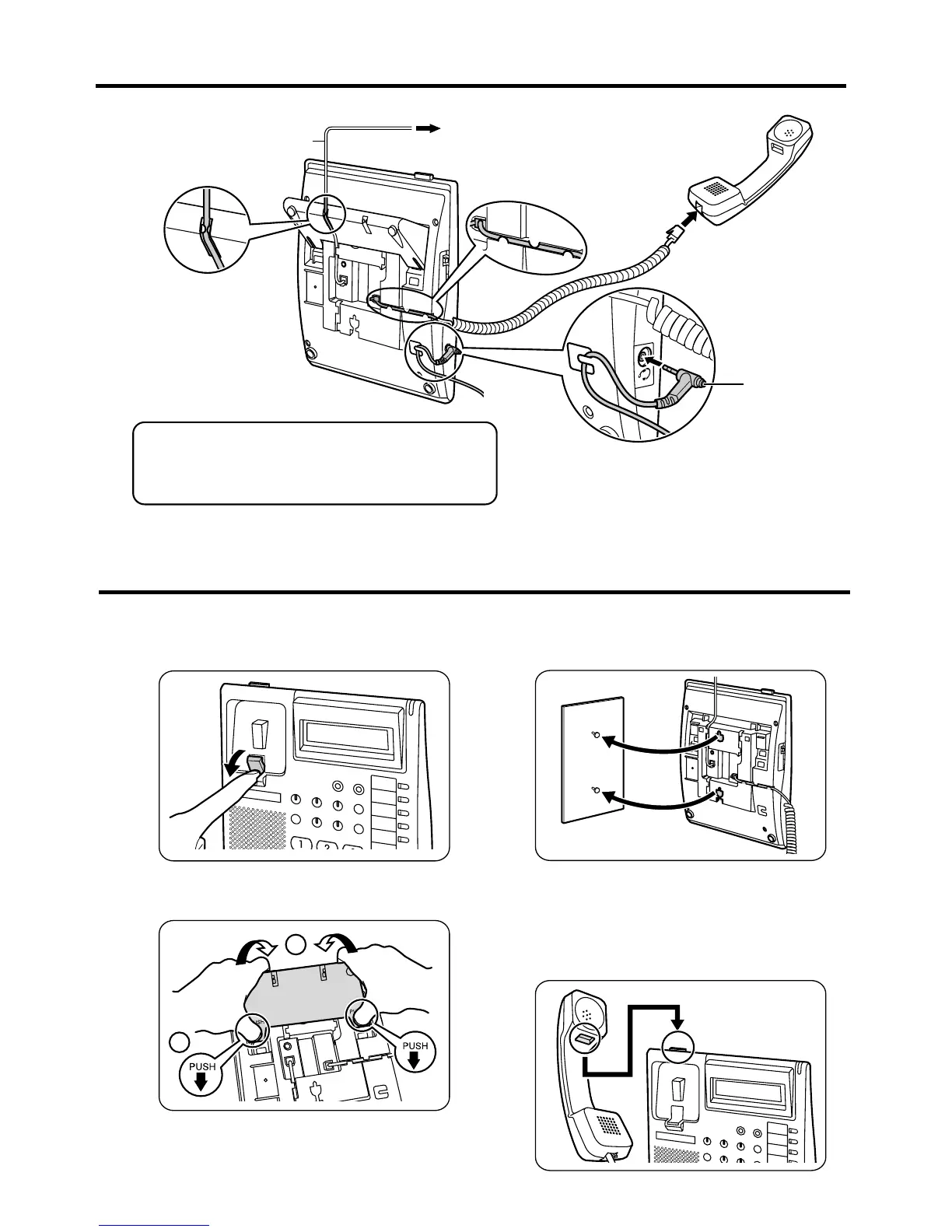 PUSH

PUSH