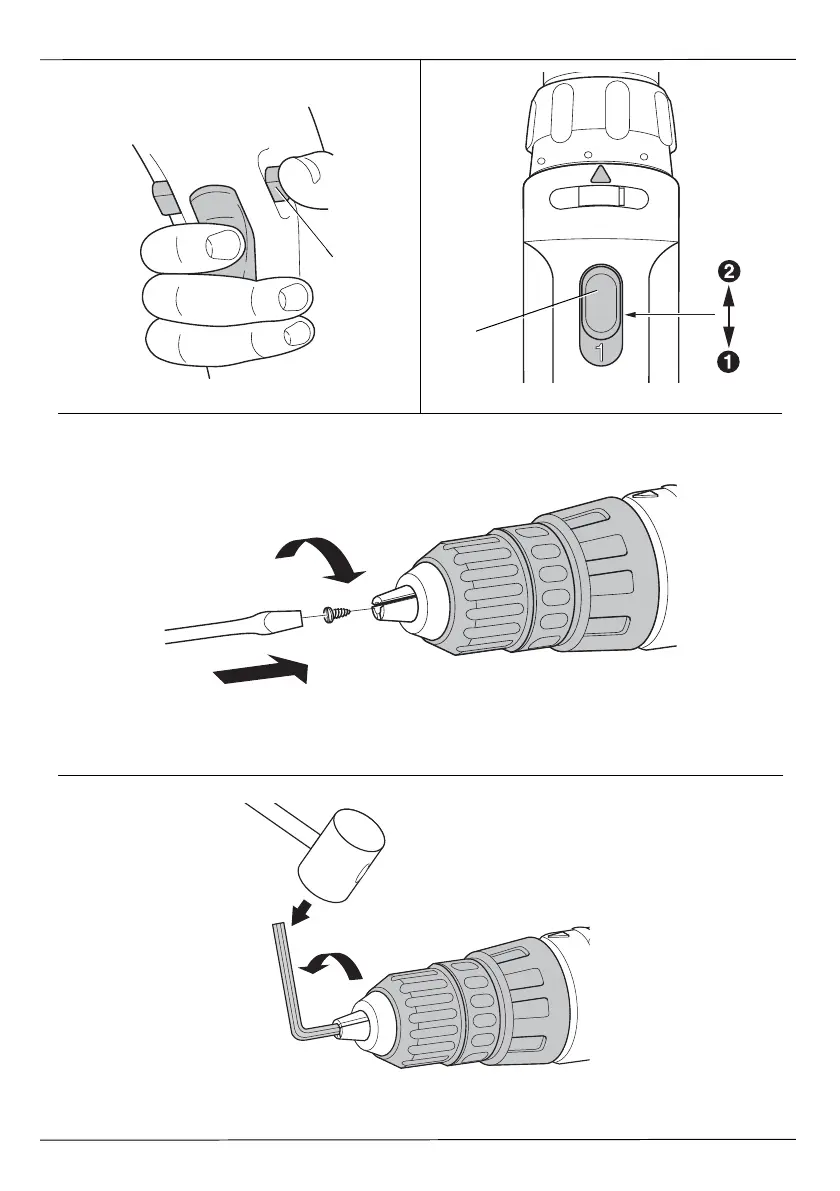 2
1
1