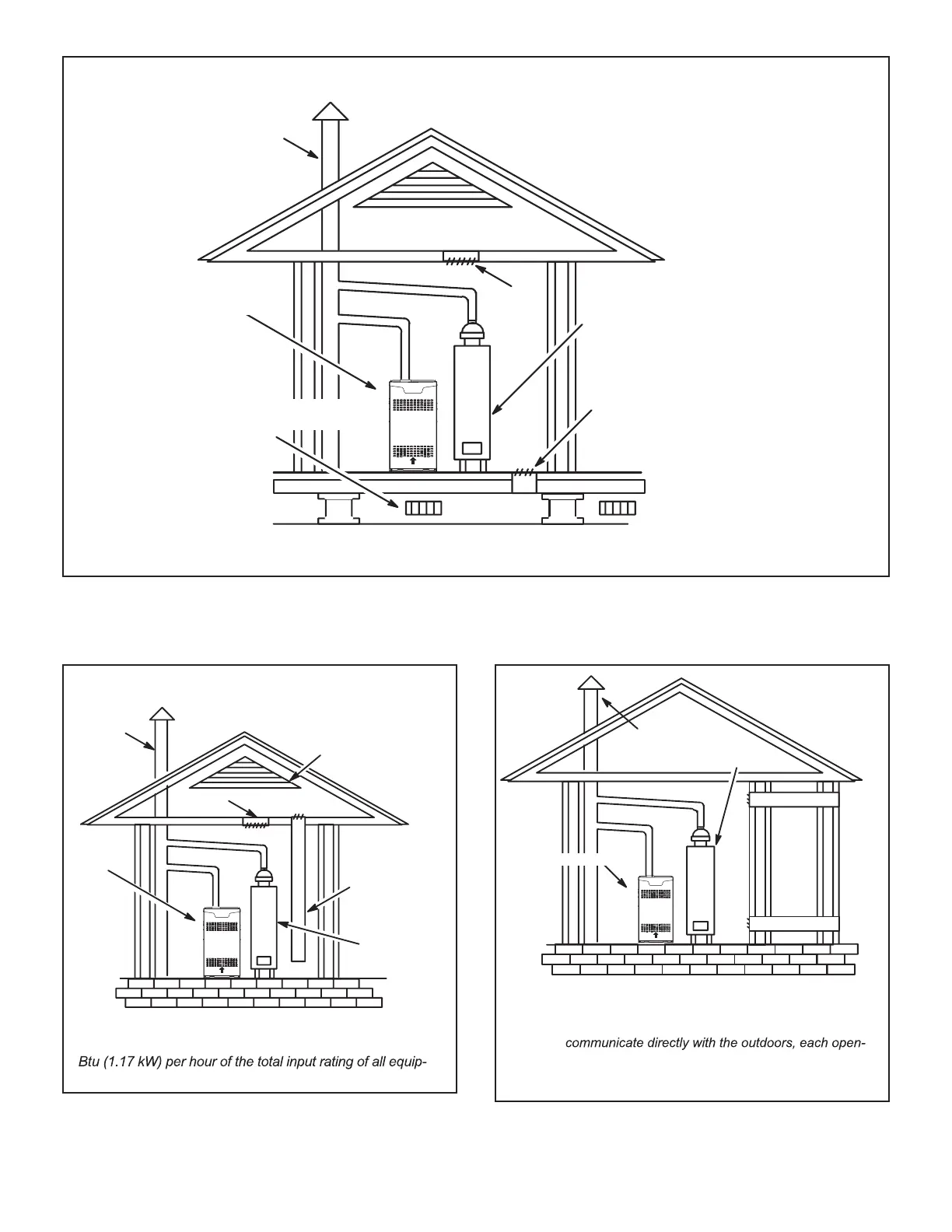 Btu (1.17 kW) per hour of the total input rating of all equip-

communicate directly with the outdoors, each open-