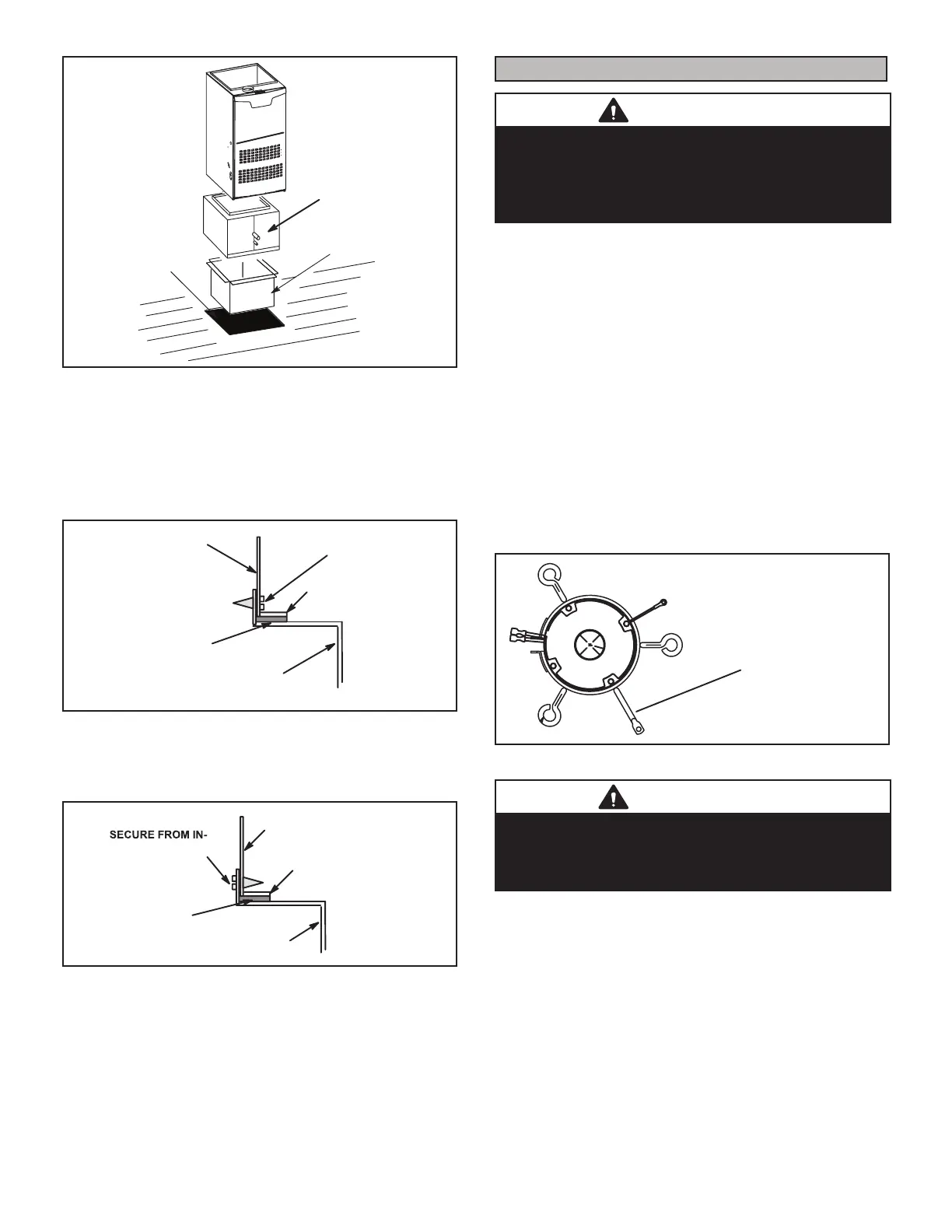 SECURE FROM IN-