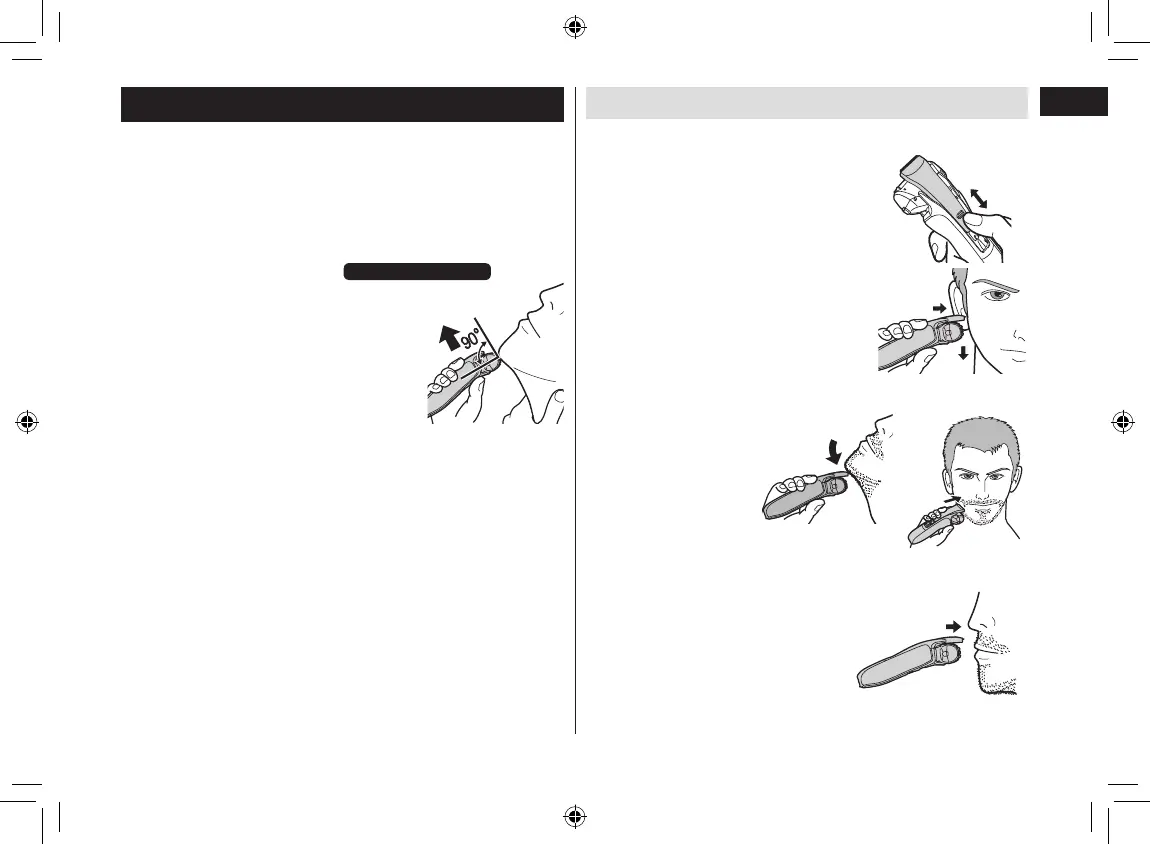 90°