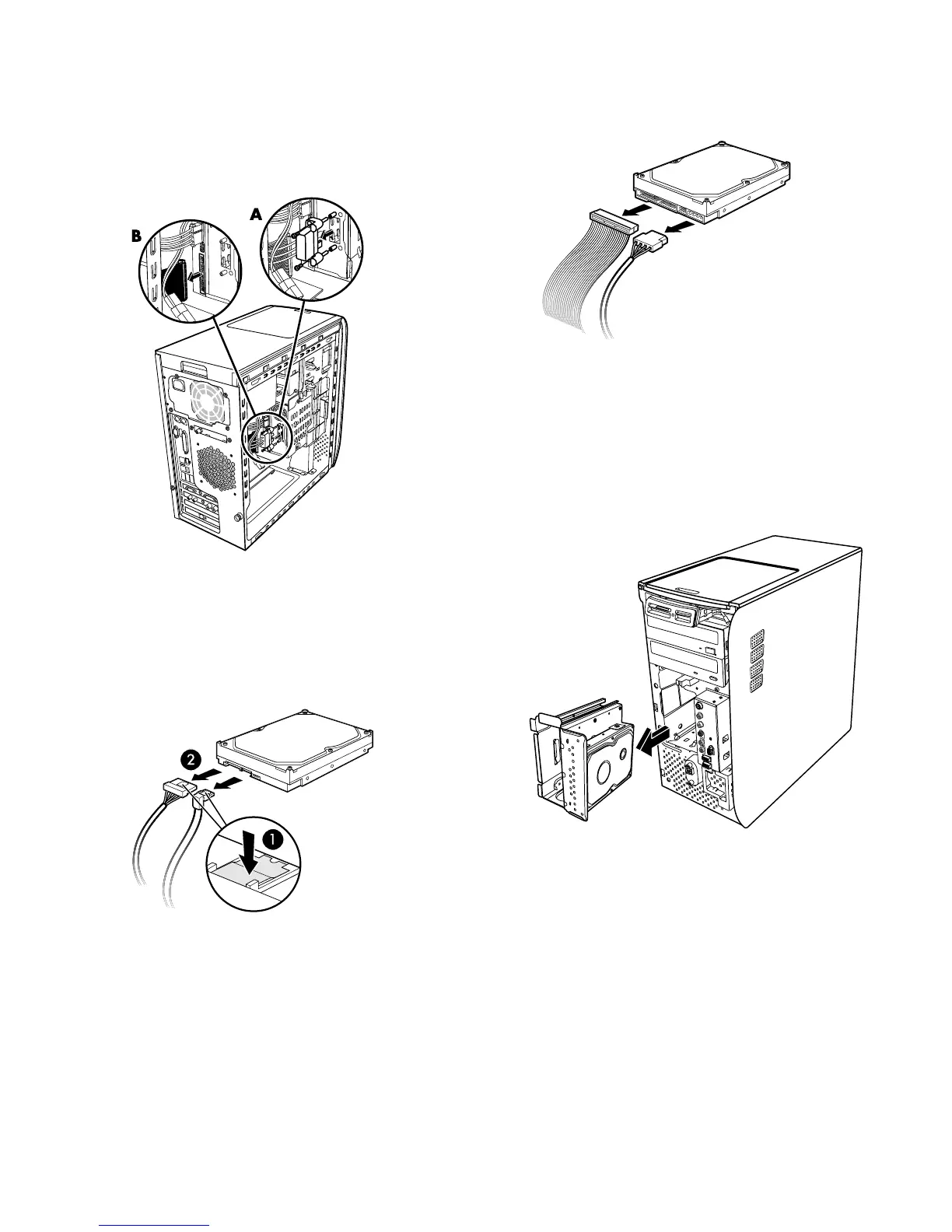 B
A
2
1