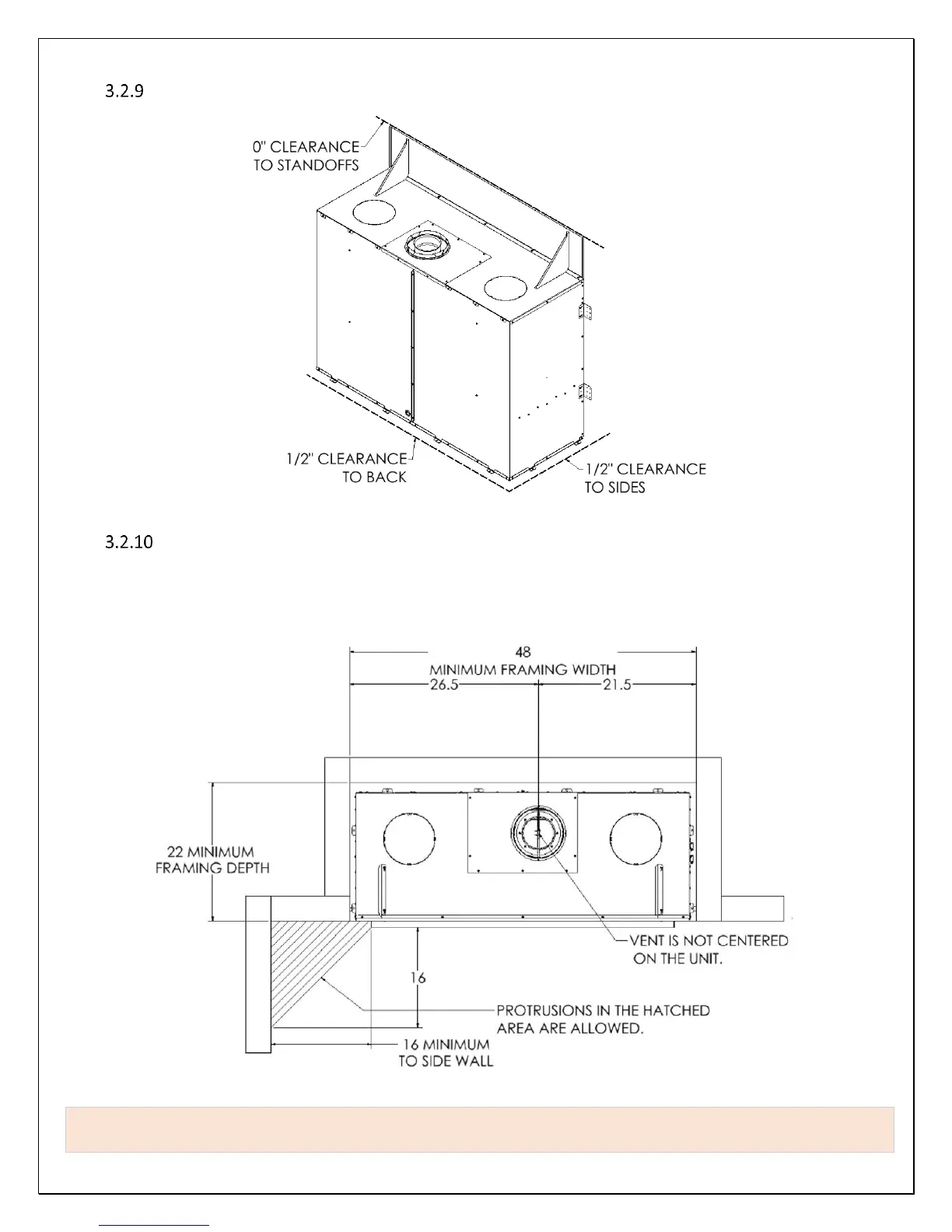 3.2.9

0" CLEARANCE TO STANDOFFS

1/2" CLEARANCE TO BACK

1/2" CLEARANCE TO SIDES

3.2.10

48
MINIMUM FRAMING WIDTH
26.5
21.5

22 MINIMUM FRAMING DEPTH

VENT IS NOT CENTERED ON THE UNIT.

16

PROTRUSIONS IN THE HATCHED AREA ARE ALLOWED.

16 MINIMUM TO SIDE WALL