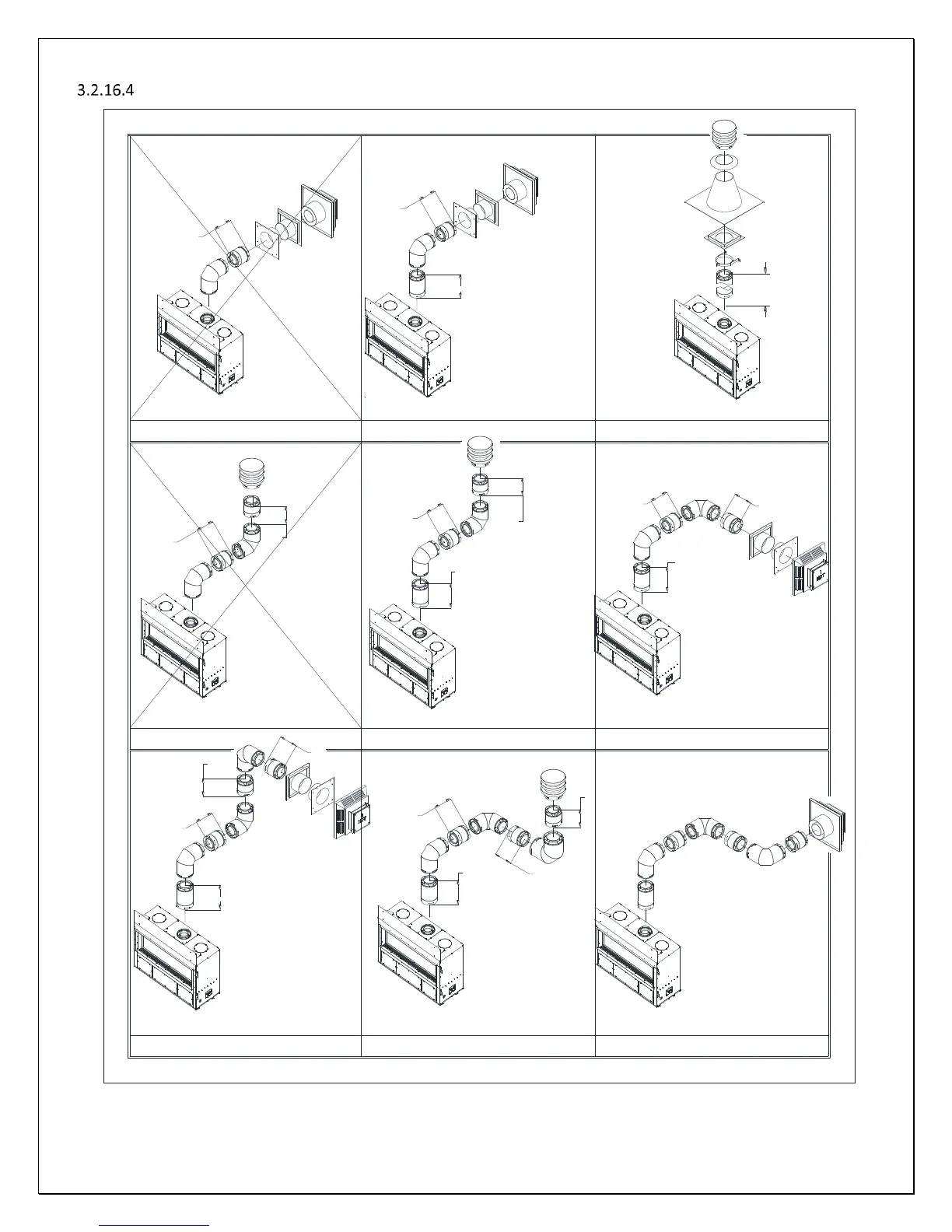 3.2.16.4